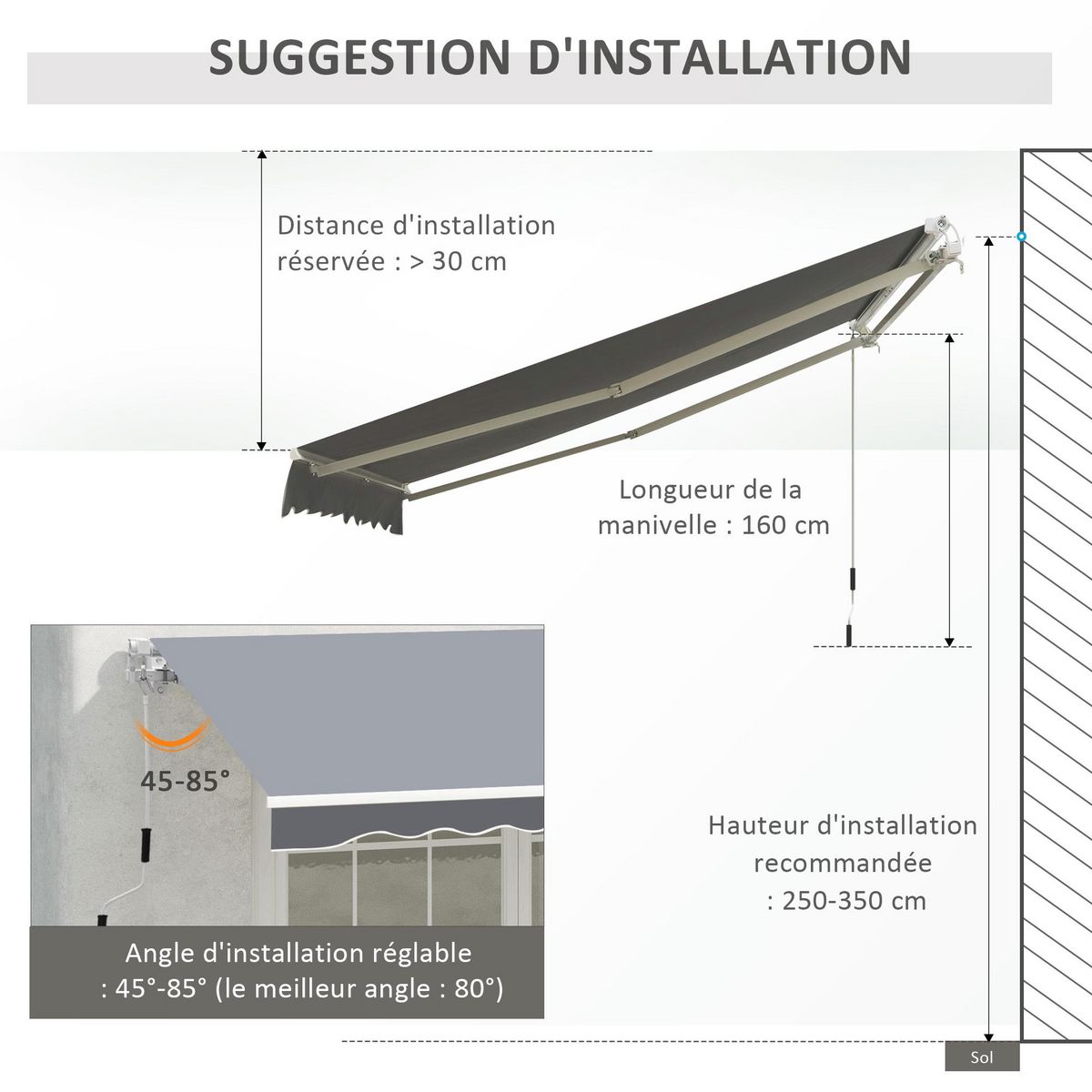 SUGGESTION D'INSTALLATION

Distance d'installation réservée : > 30 cm

Longueur de la manivelle : 160 cm

45-85°

Hauteur d'installation recommandée : 250-350 cm

Angle d'installation réglable : 45°-85° (le meilleur angle : 80°)

Sol