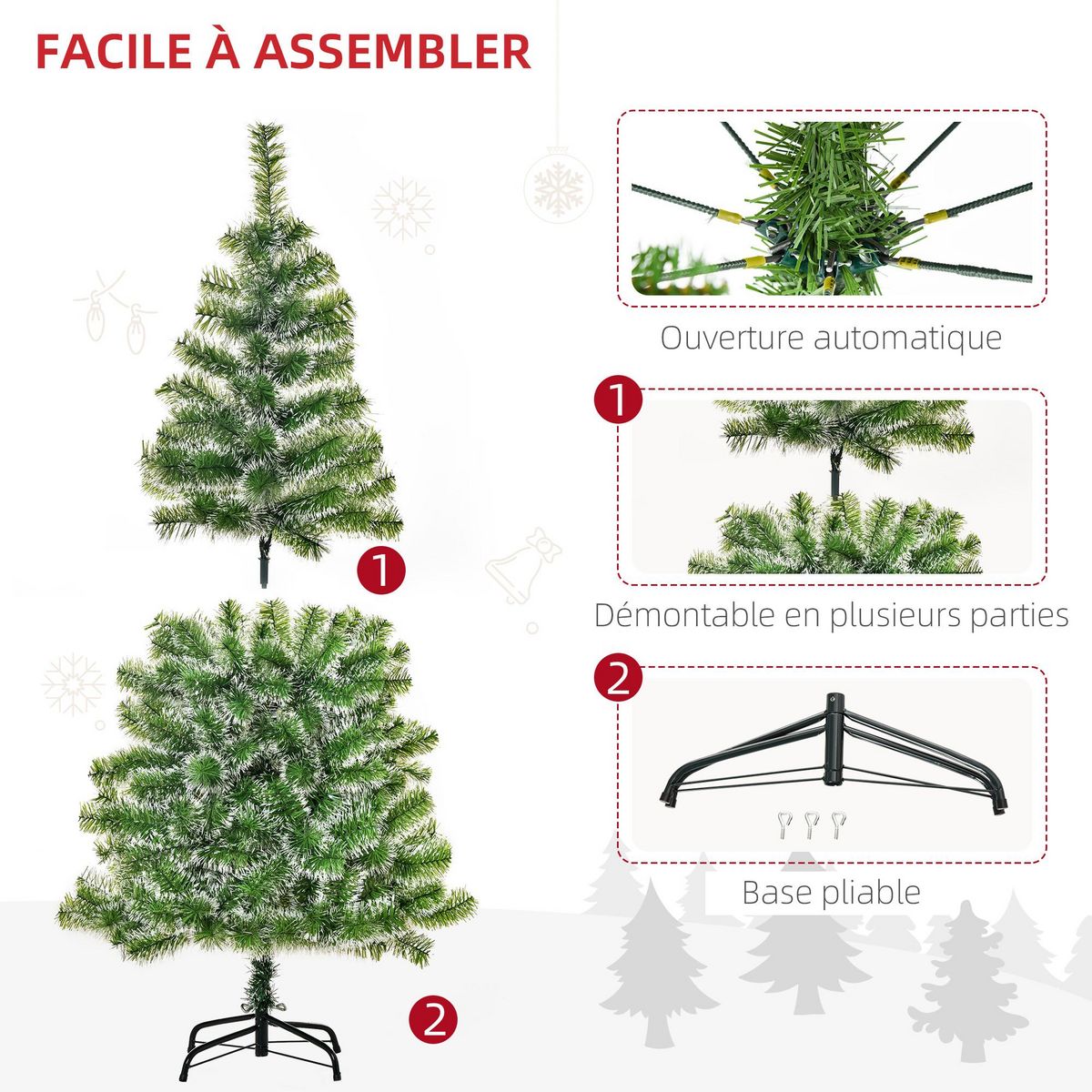 FACILE À ASSEMBLER

1

2

Ouverture automatique

1

Démontable en plusieurs parties

2

Base pliable