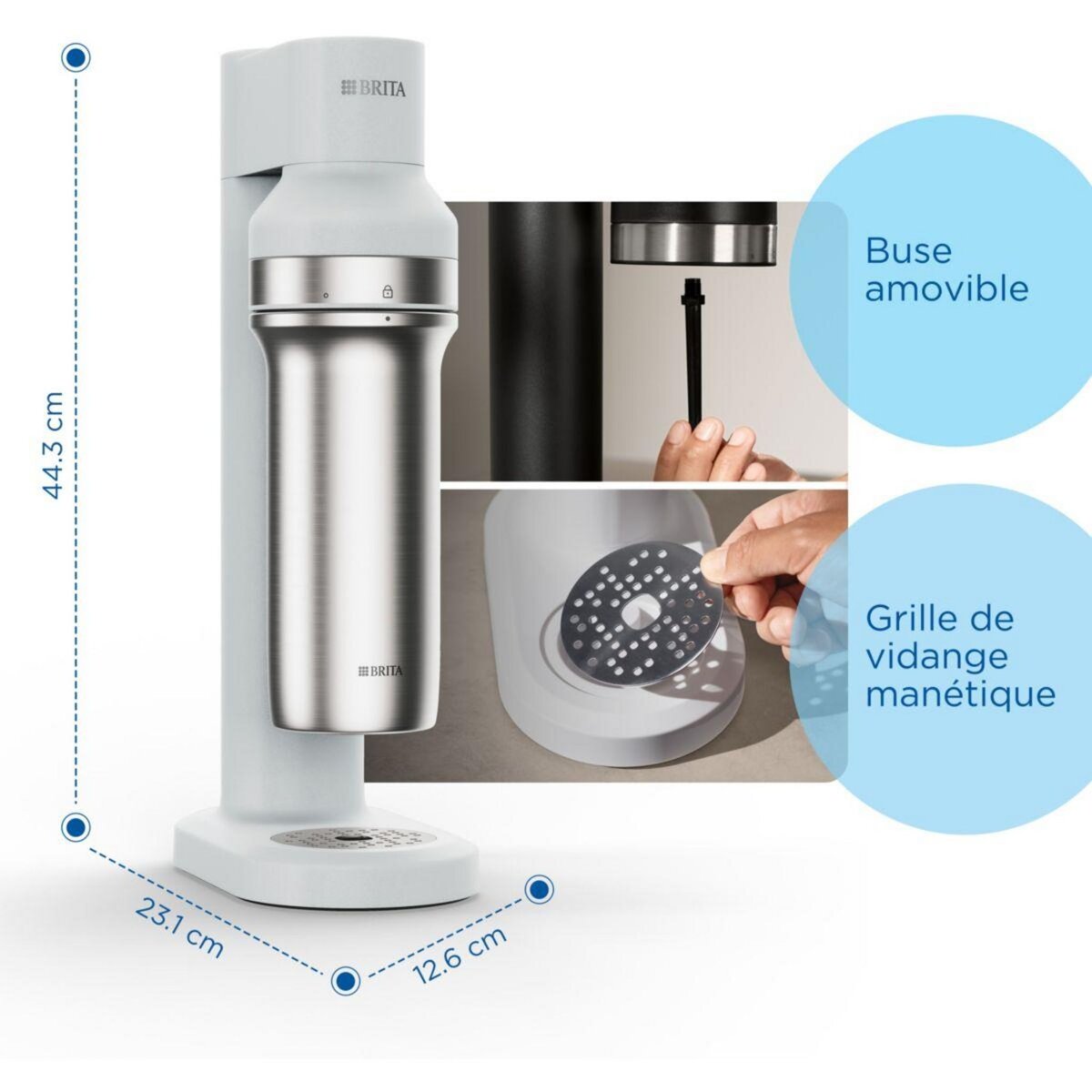 44.3 cm

BRITA

BRITA

Buse amovible

Grille de vidange manétique

23.1 cm

12.6 cm