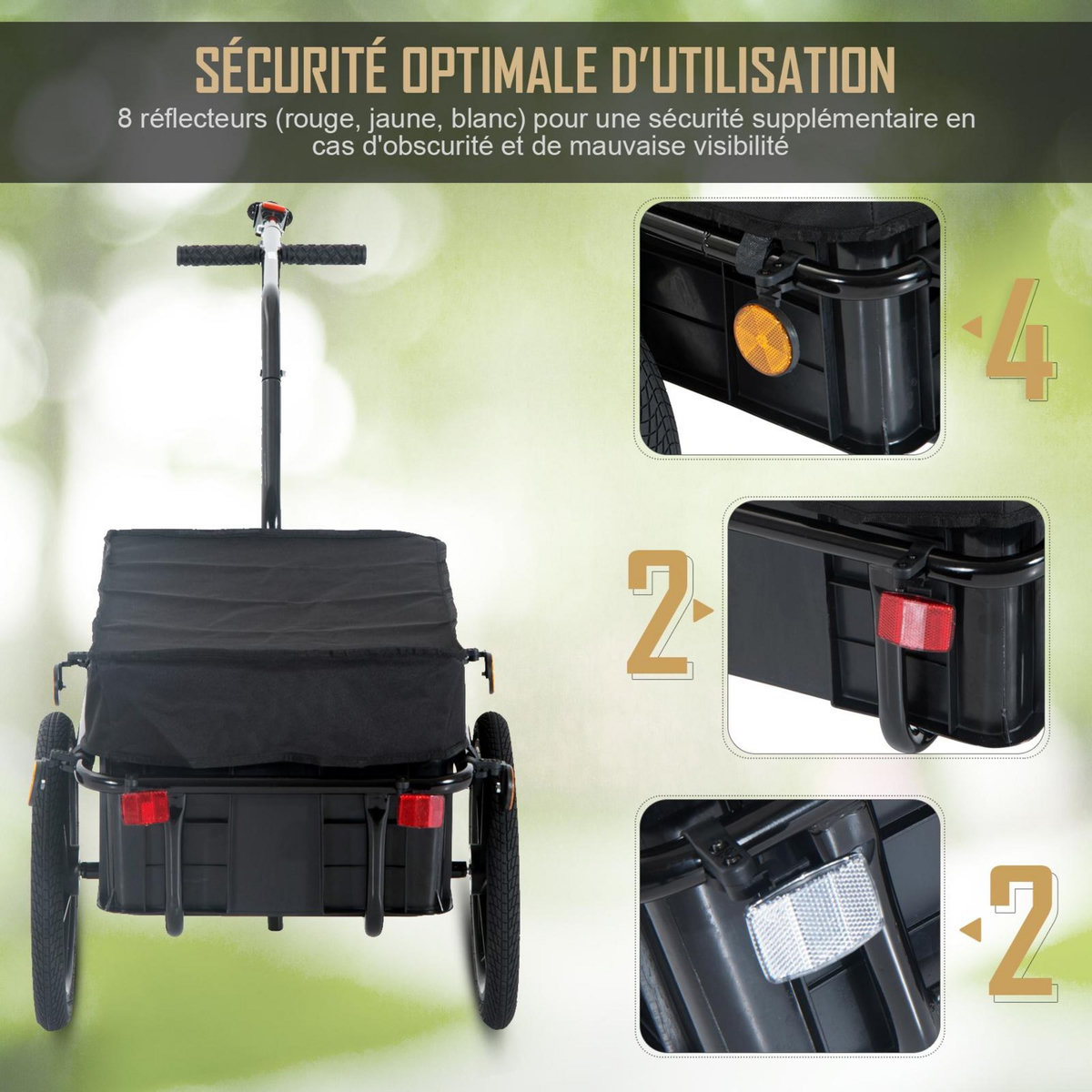 SÉCURITÉ OPTIMALE D'UTILISATION

8 réflecteurs (rouge, jaune, blanc) pour une sécurité supplémentaire en cas d'obscurité et de mauvaise visibilité

4

2

2