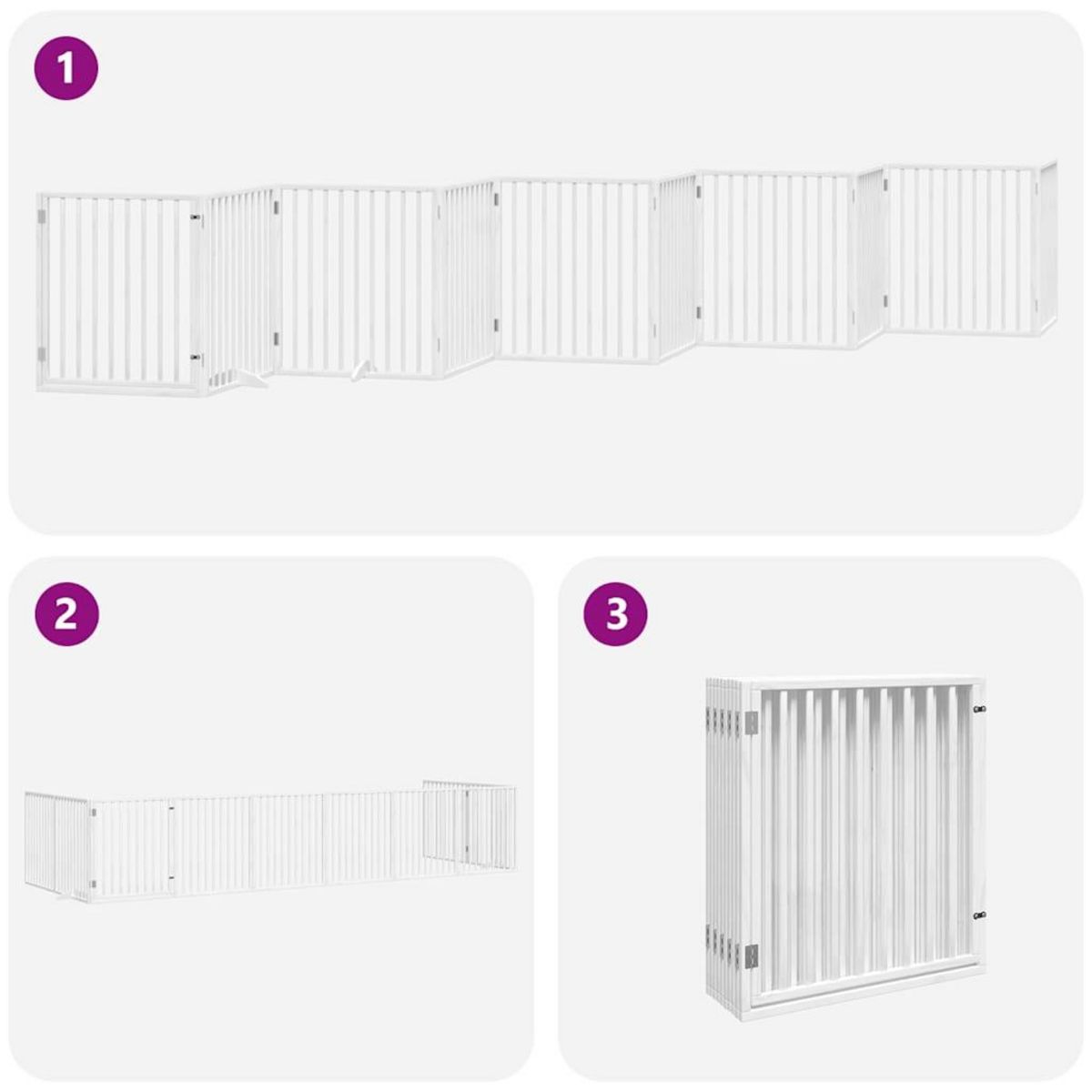 1

2

3