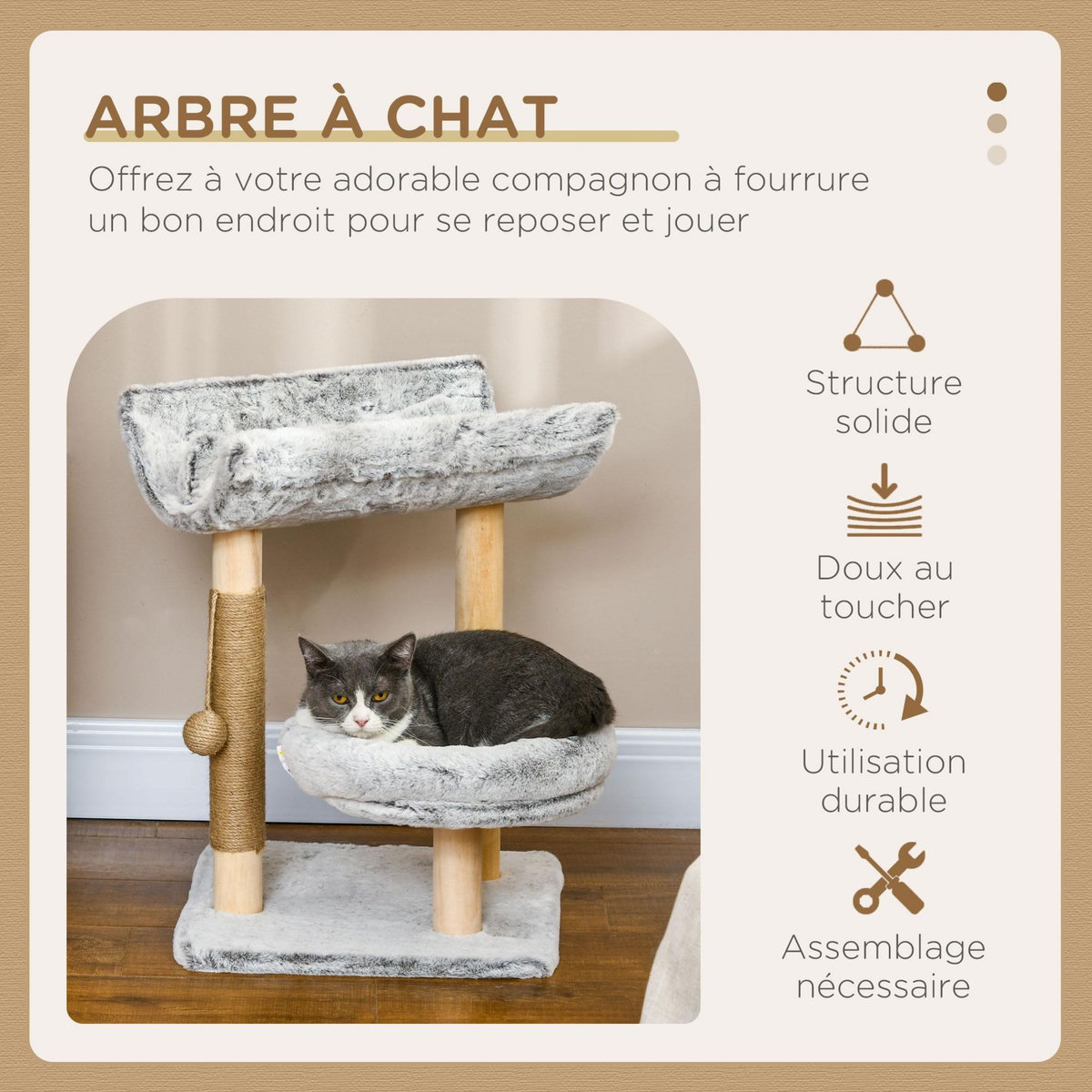 ARBRE À CHAT

Offrez à votre adorable compagnon à fourrure un bon endroit pour se reposer et jouer

Structure solide

Doux au toucher

Utilisation durable

Assemblage nécessaire