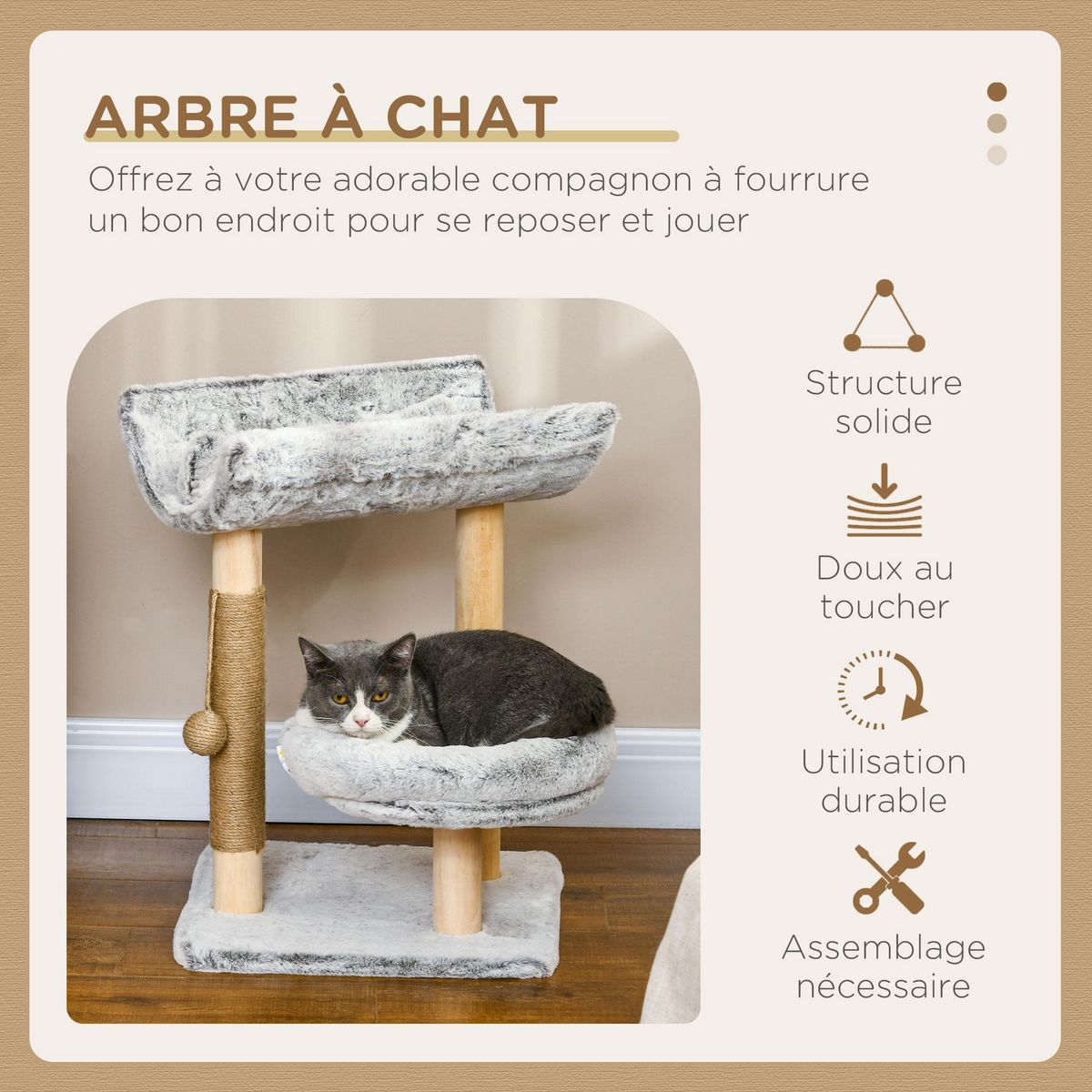 ARBRE À CHAT

Offrez à votre adorable compagnon à fourrure un bon endroit pour se reposer et jouer

Structure solide

Doux au toucher

Utilisation durable

Assemblage nécessaire