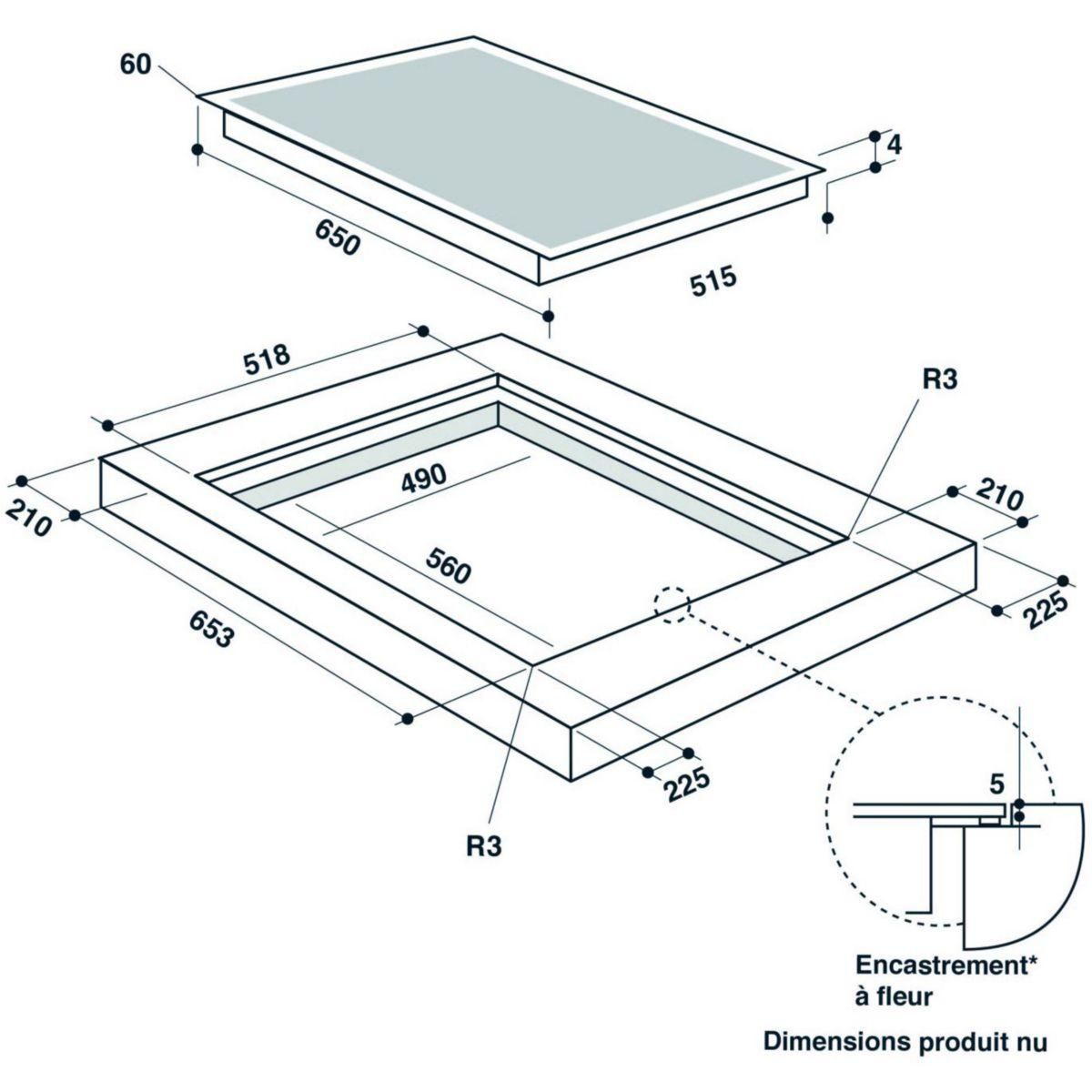 60
4
650
515
518
R3
490
210
210
560
225
653
225
R3
5
Encastrement* à fleur
Dimensions produit nu