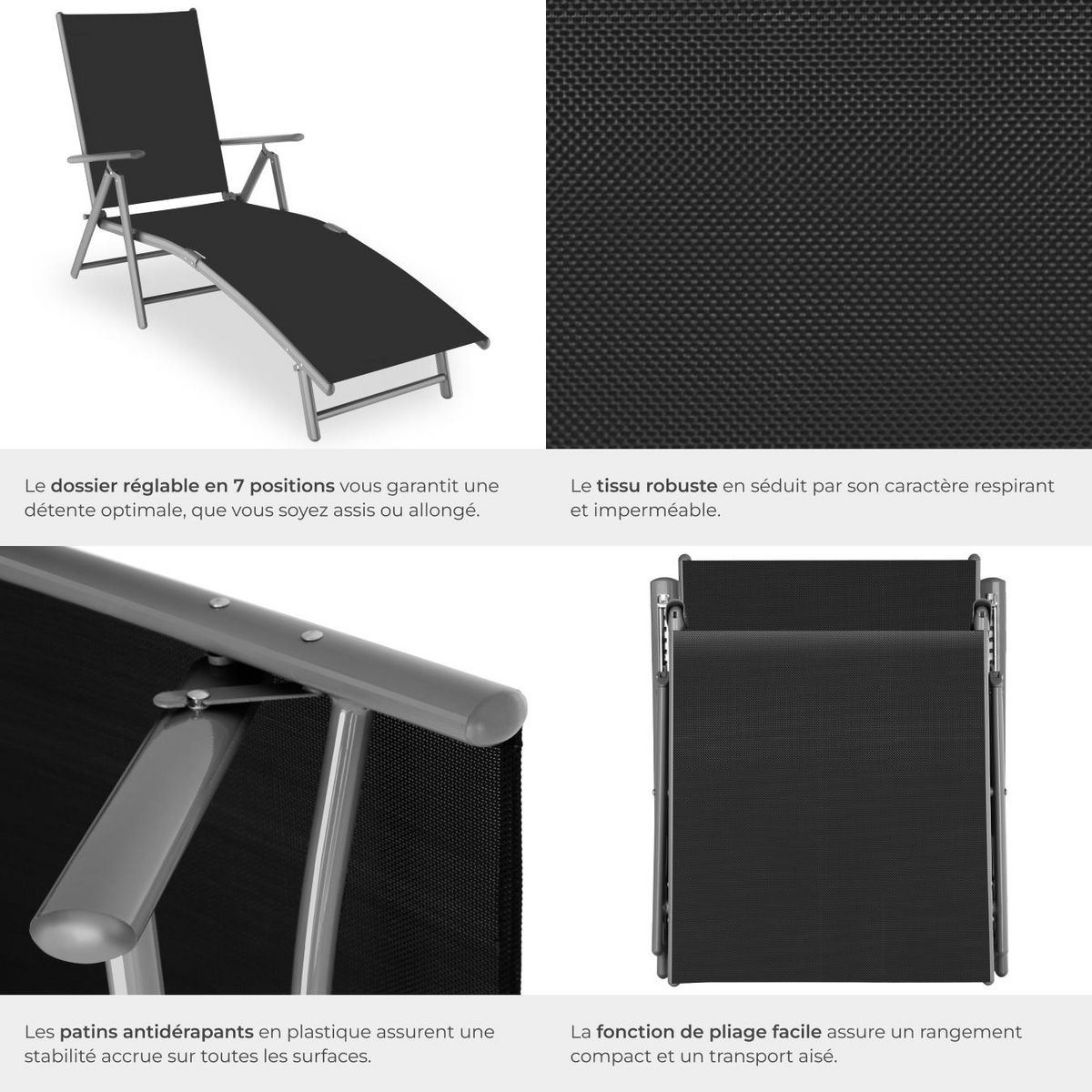 Le dossier réglable en 7 positions vous garantit une détente optimale, que vous soyez assis ou allongé.

Le tissu robuste en séduit par son caractère respirant et imperméable.

Les patins antidérapants en plastique assurent une stabilité accrue sur toutes les surfaces.

La fonction de pliage facile assure un rangement compact et un transport aisé.