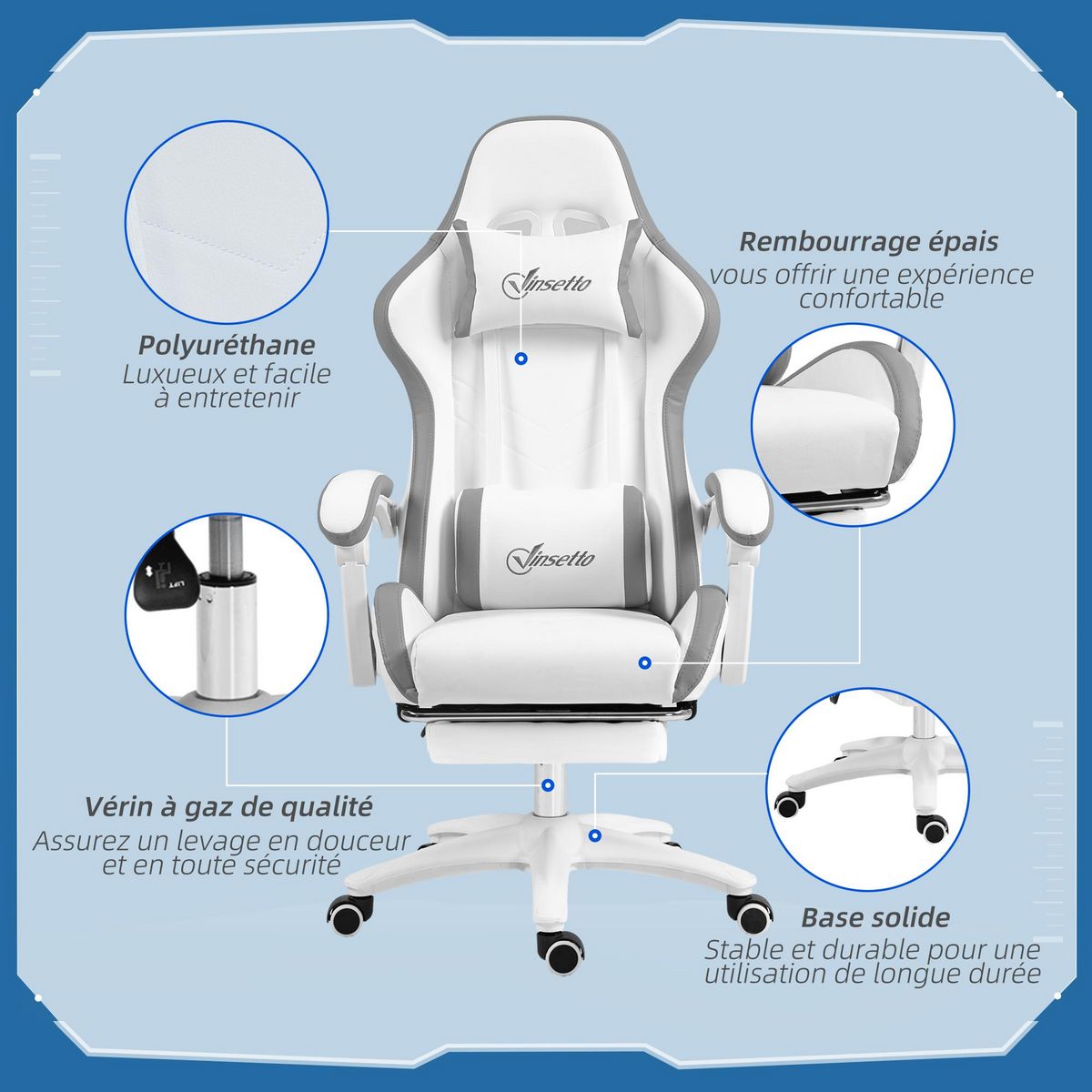 Vinsetto

Rembourrage épais
vous offrir une expérience confortable

Polyuréthane
Luxueux et facile à entretenir

LIFT

Vinsetto

Vérin à gaz de qualité
Assurez un levage en douceur et en toute sécurité

Base solide
Stable et durable pour une utilisation de longue durée