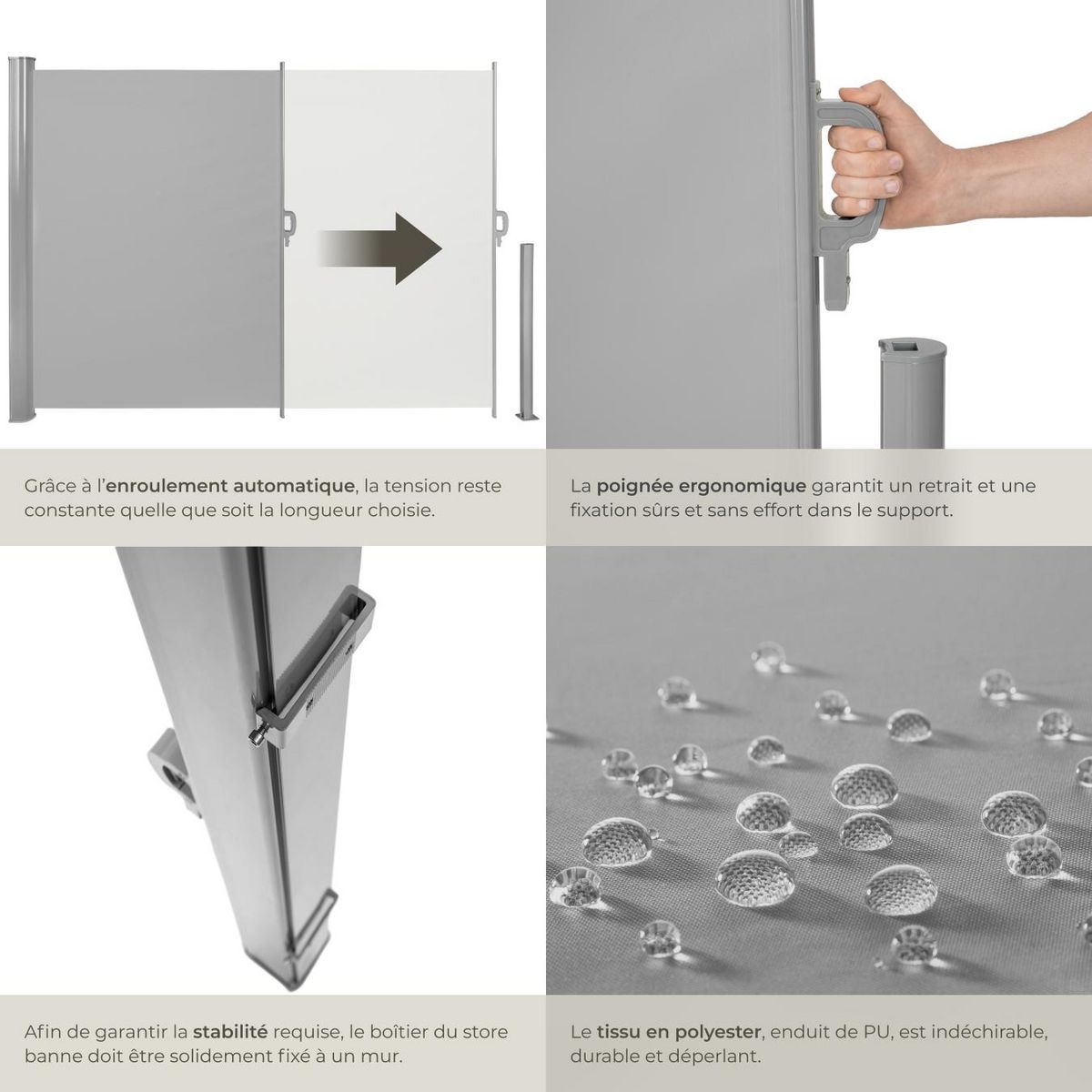 Grâce à l'enroulement automatique, la tension reste constante quelle que soit la longueur choisie.

La poignée ergonomique garantit un retrait et une fixation sûrs et sans effort dans le support.

Afin de garantir la stabilité requise, le boîtier du store banne doit être solidement fixé à un mur.

Le tissu en polyester, enduit de PU, est indéchirable, durable et déperlant.