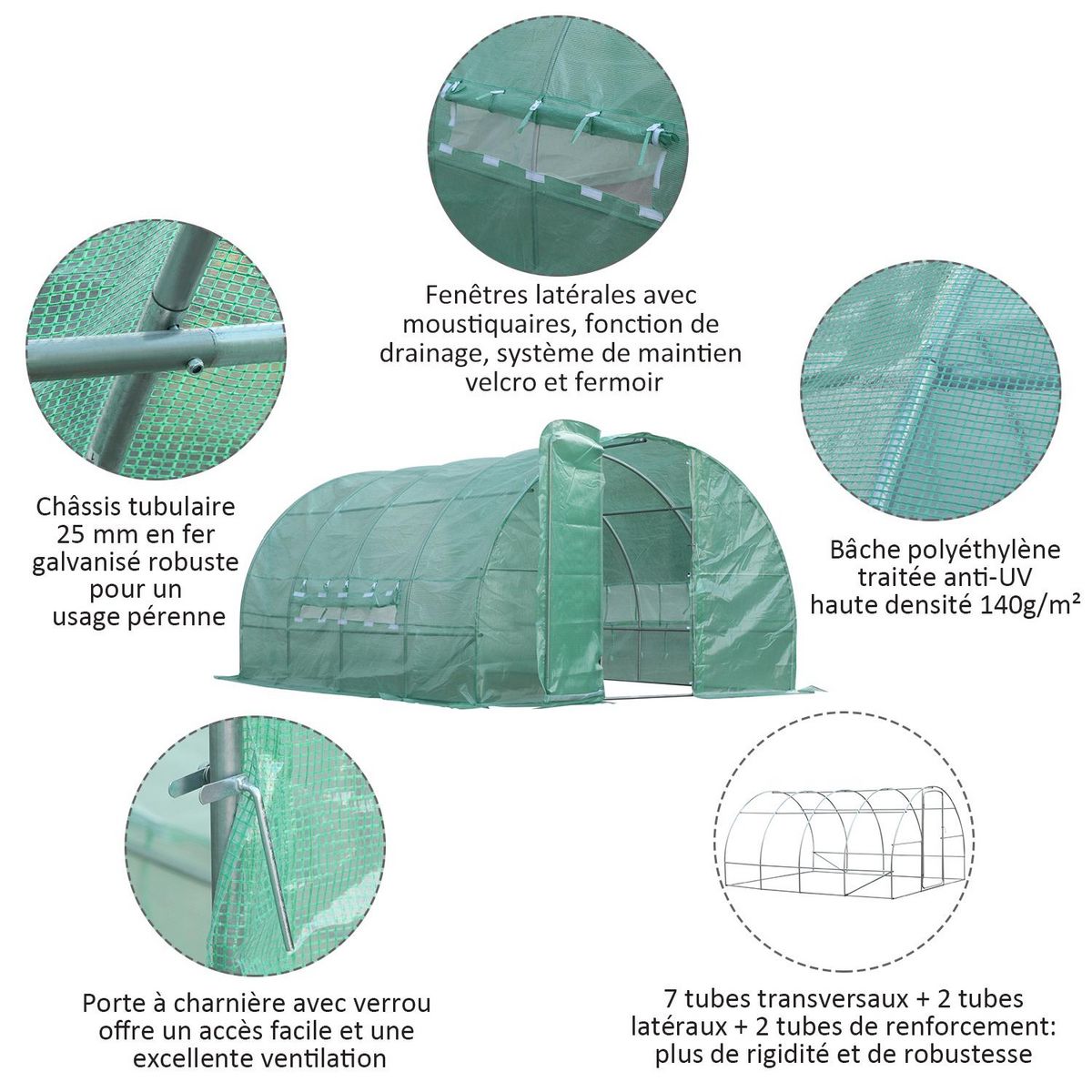 Fenêtres latérales avec moustiquaires, fonction de drainage, système de maintien velcro et fermoir

Châssis tubulaire 25 mm en fer galvanisé robuste pour un usage pérenne

Bâche polyéthylène traitée anti-UV haute densité 140g/m²

Porte à charnière avec verrou offre un accès facile et une excellente ventilation

7 tubes transversaux + 2 tubes latéraux + 2 tubes de renforcement: plus de rigidité et de robustesse