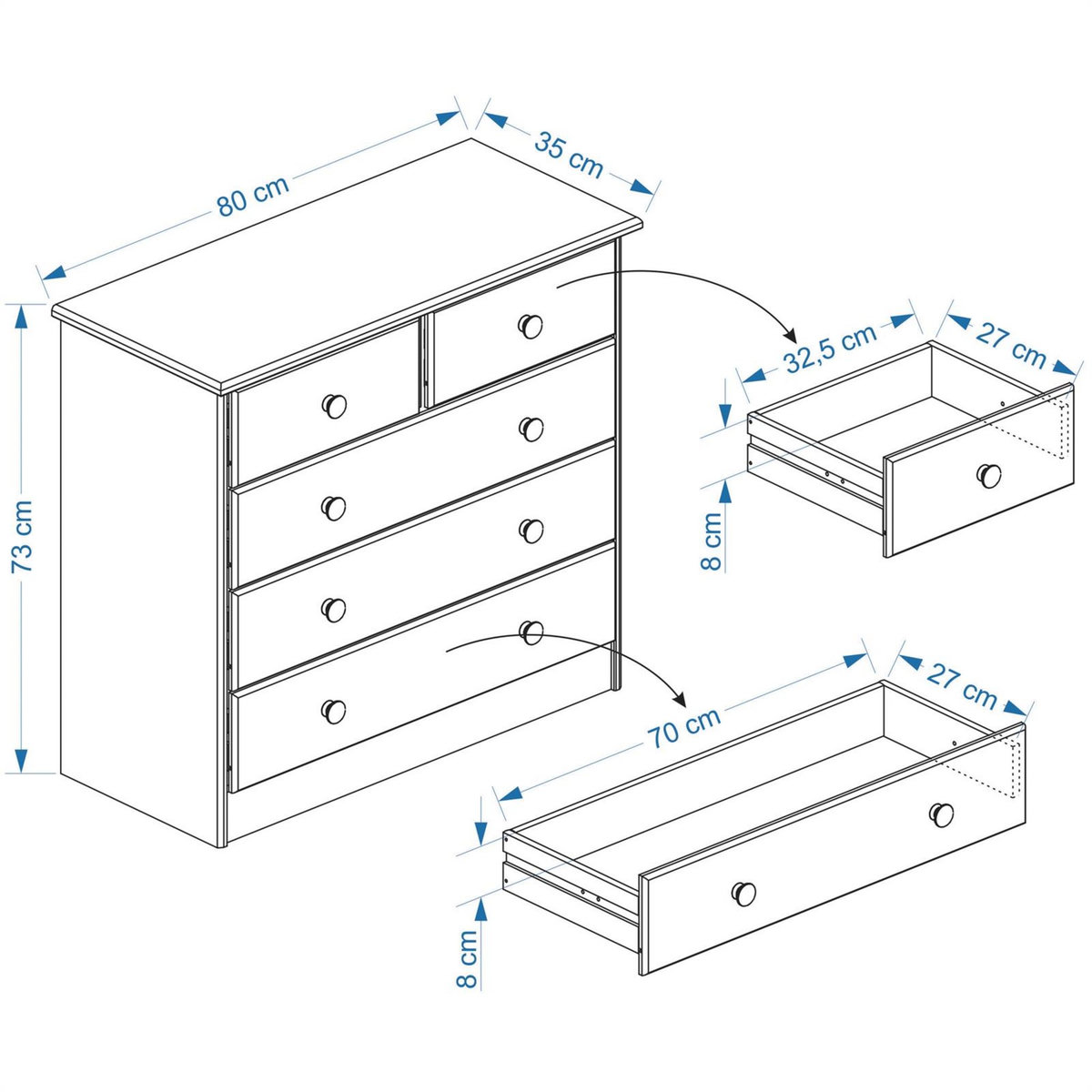 80 cm
35 cm
73 cm
32,5 cm
27 cm
8 cm
70 cm
27 cm
8 cm