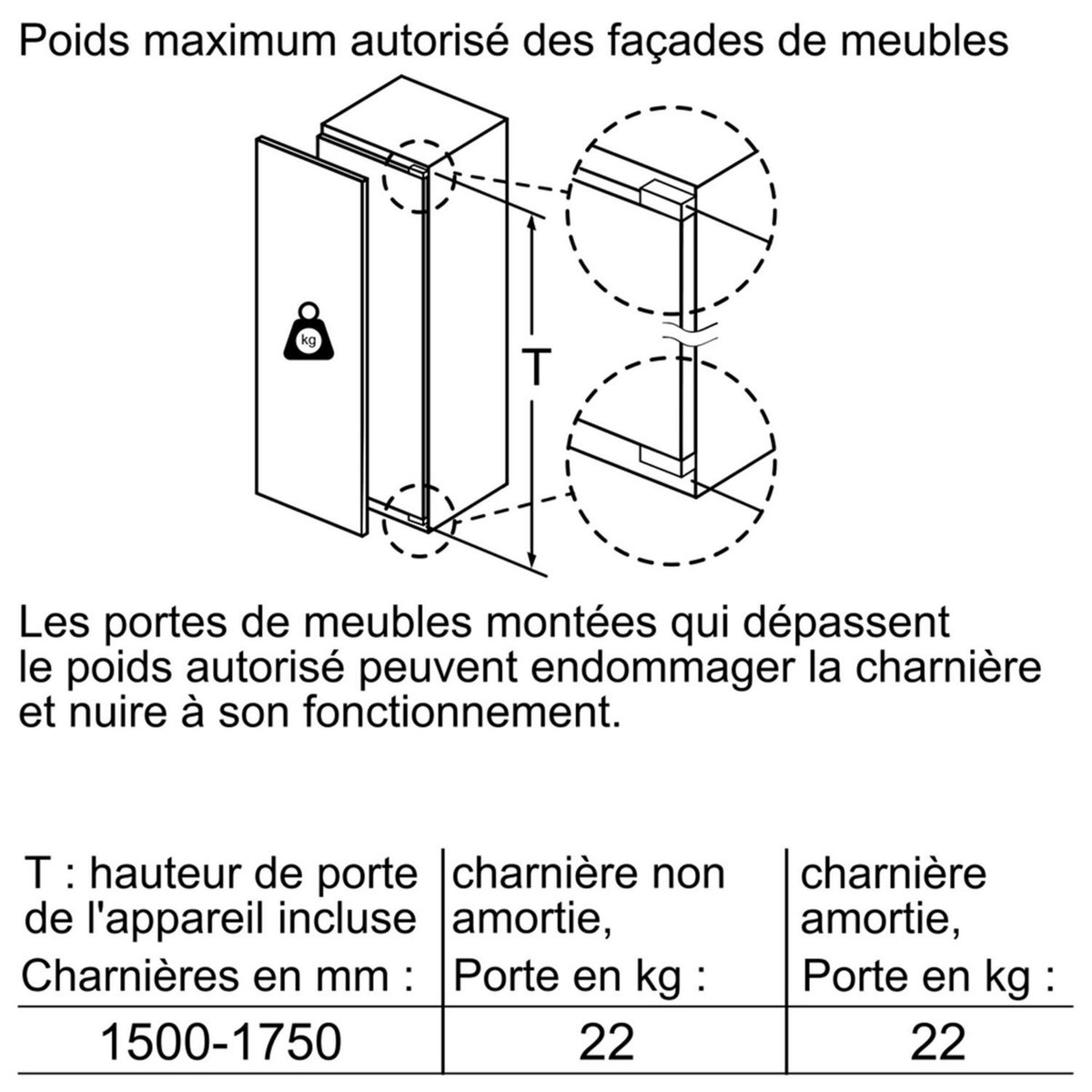 Poids maximum autorisé des façades de meubles

kg

T

Les portes de meubles montées qui dépassent le poids autorisé peuvent endommager la charnière et nuire à son fonctionnement.

| T : hauteur de porte de l'appareil incluse Charnières en mm : | charnière non amortie, Porte en kg : | charnière amortie, Porte en kg : |
|---|---|---|
| 1500-1750 | 22 | 22 |