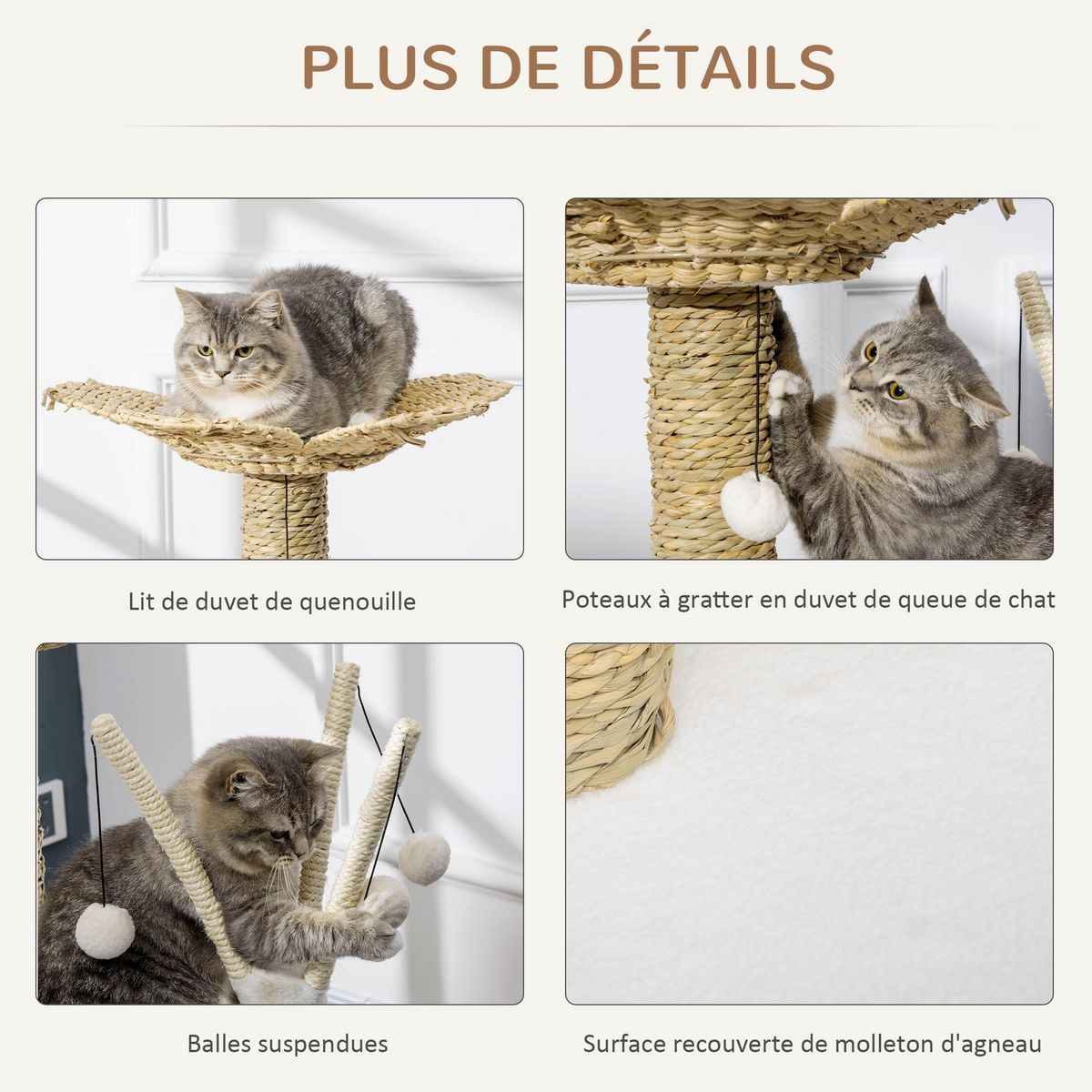 PLUS DE DÉTAILS

Lit de duvet de quenouille

Poteaux à gratter en duvet de queue de chat

Balles suspendues

Surface recouverte de molleton d'agneau