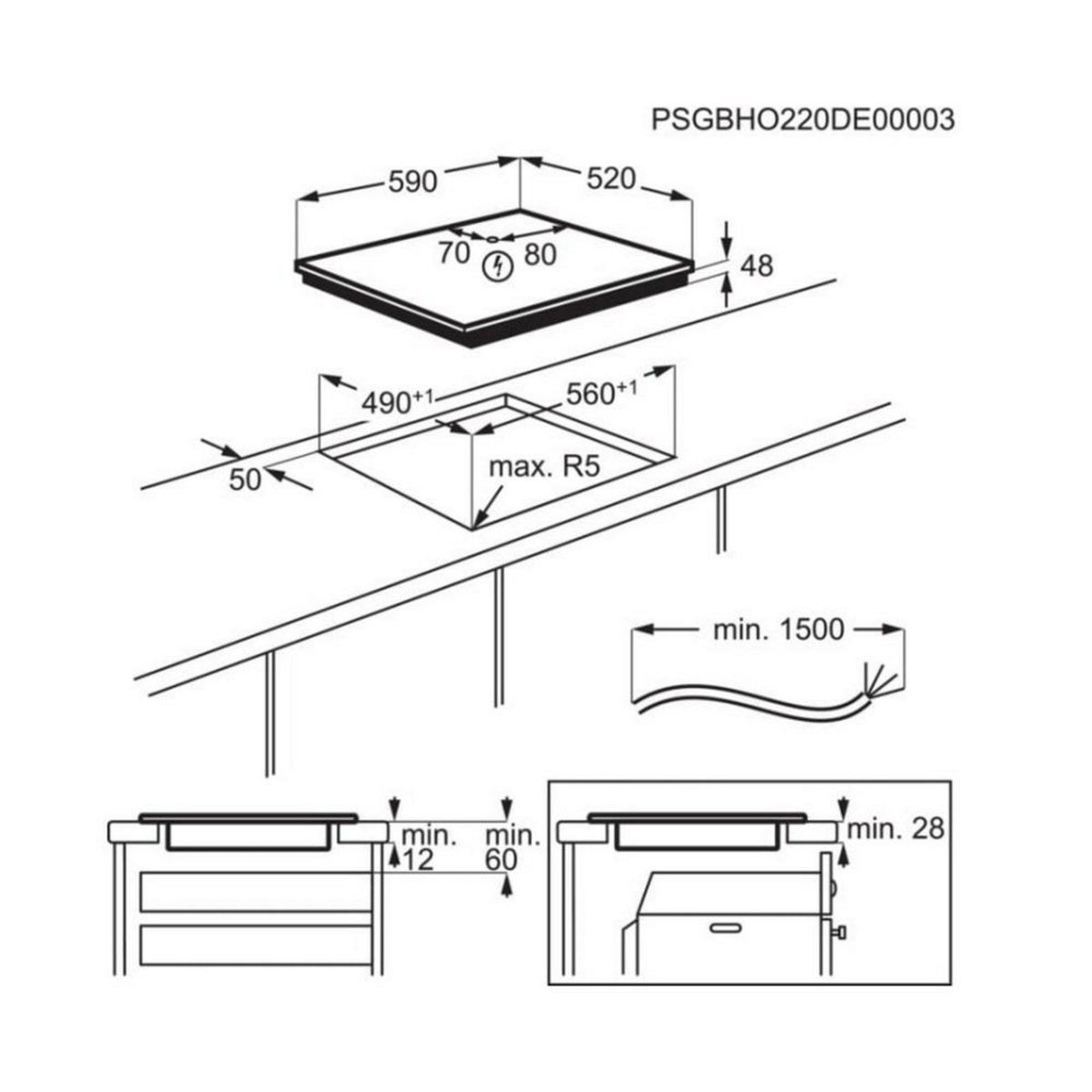 PSGBHO220DE00003

590

520

70

80

48

$490^{+1}$

$560^{+1}$

50

max. R5

min. 1500

min. 12

min. 60

min. 28