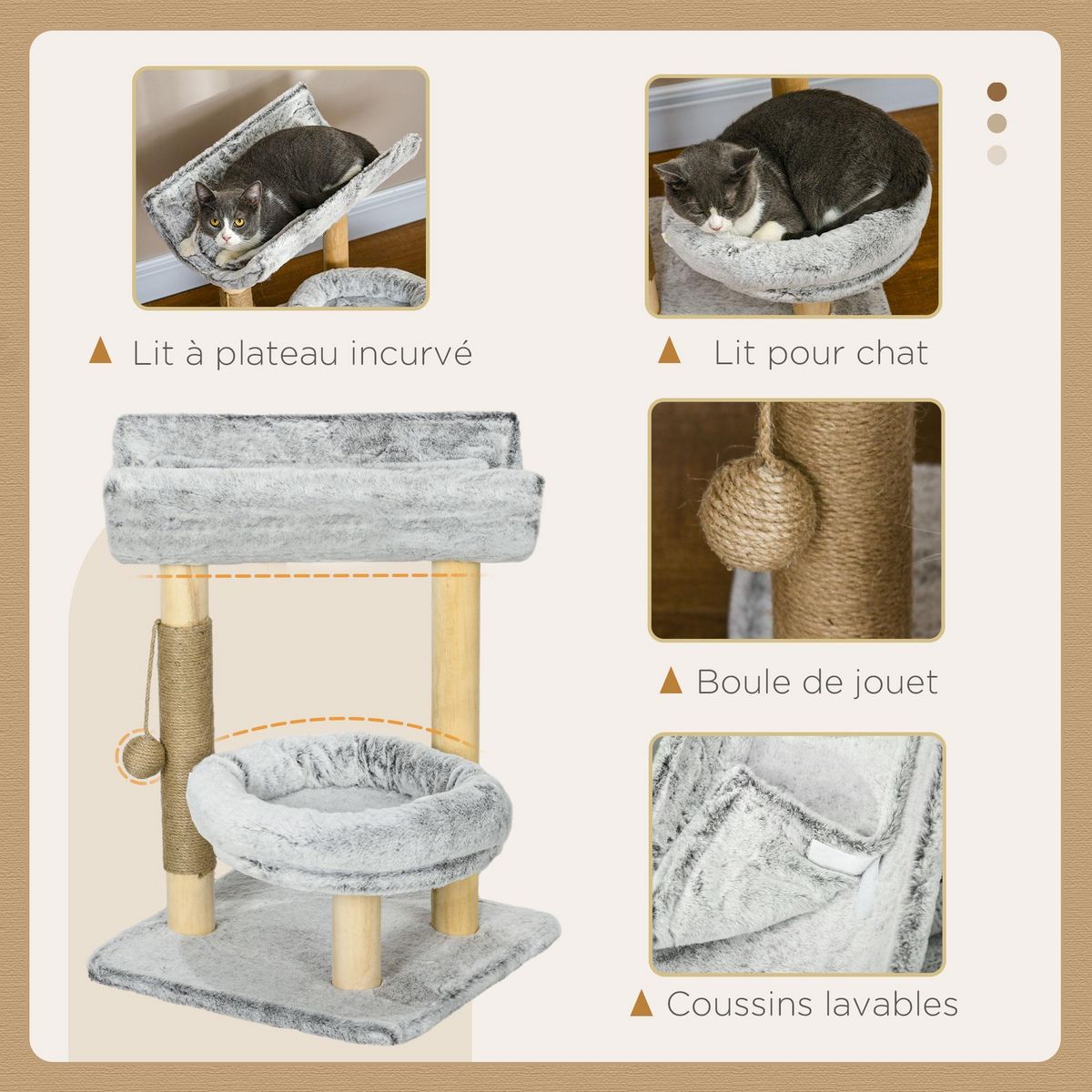 ▲ Lit à plateau incurvé

▲ Lit pour chat

▲ Boule de jouet

▲ Coussins lavables