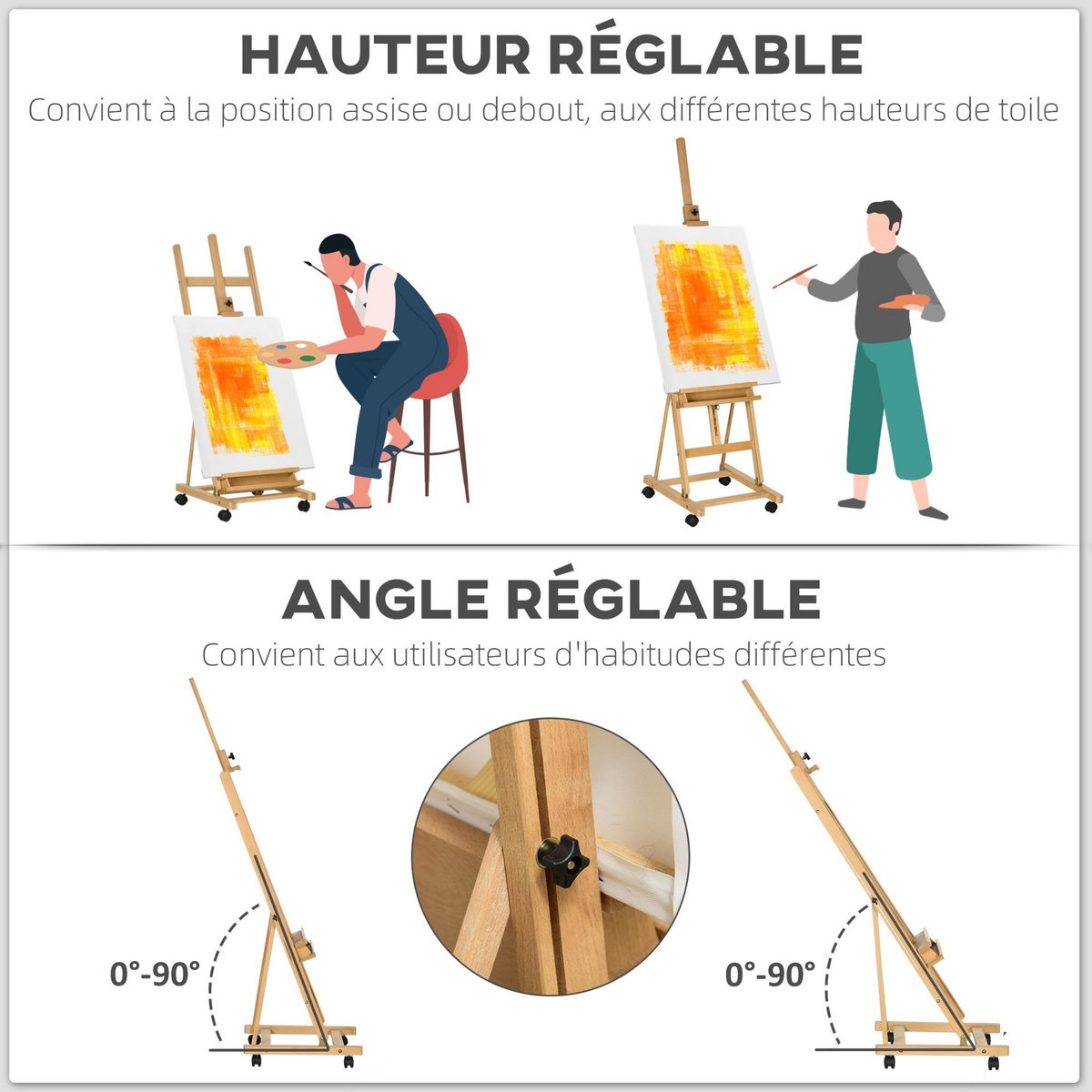 HAUTEUR RÉGLABLE
Convient à la position assise ou debout, aux différentes hauteurs de toile

ANGLE RÉGLABLE
Convient aux utilisateurs d'habitudes différentes

0°-90°

0°-90°