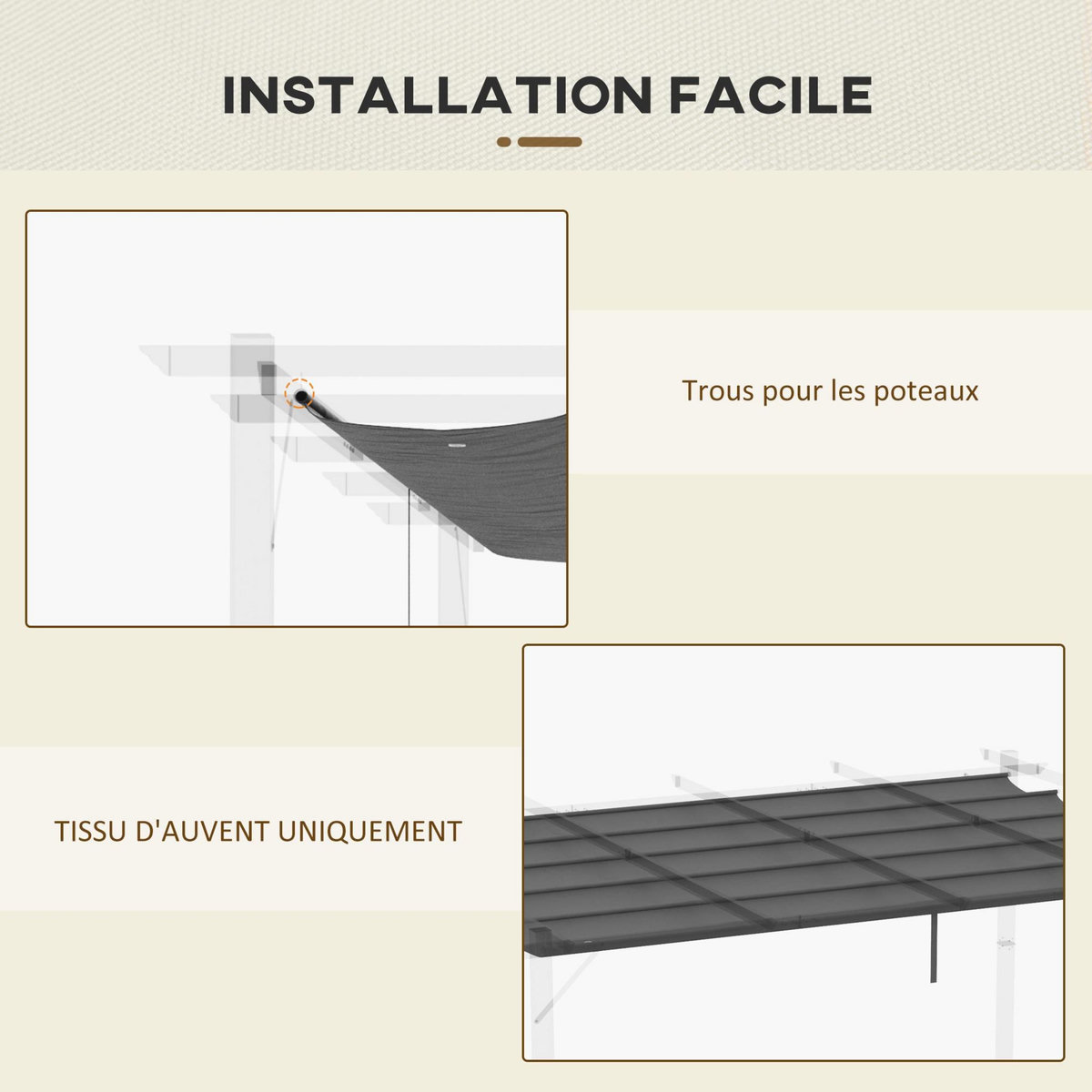 INSTALLATION FACILE

Trous pour les poteaux

TISSU D'AUVENT UNIQUEMENT