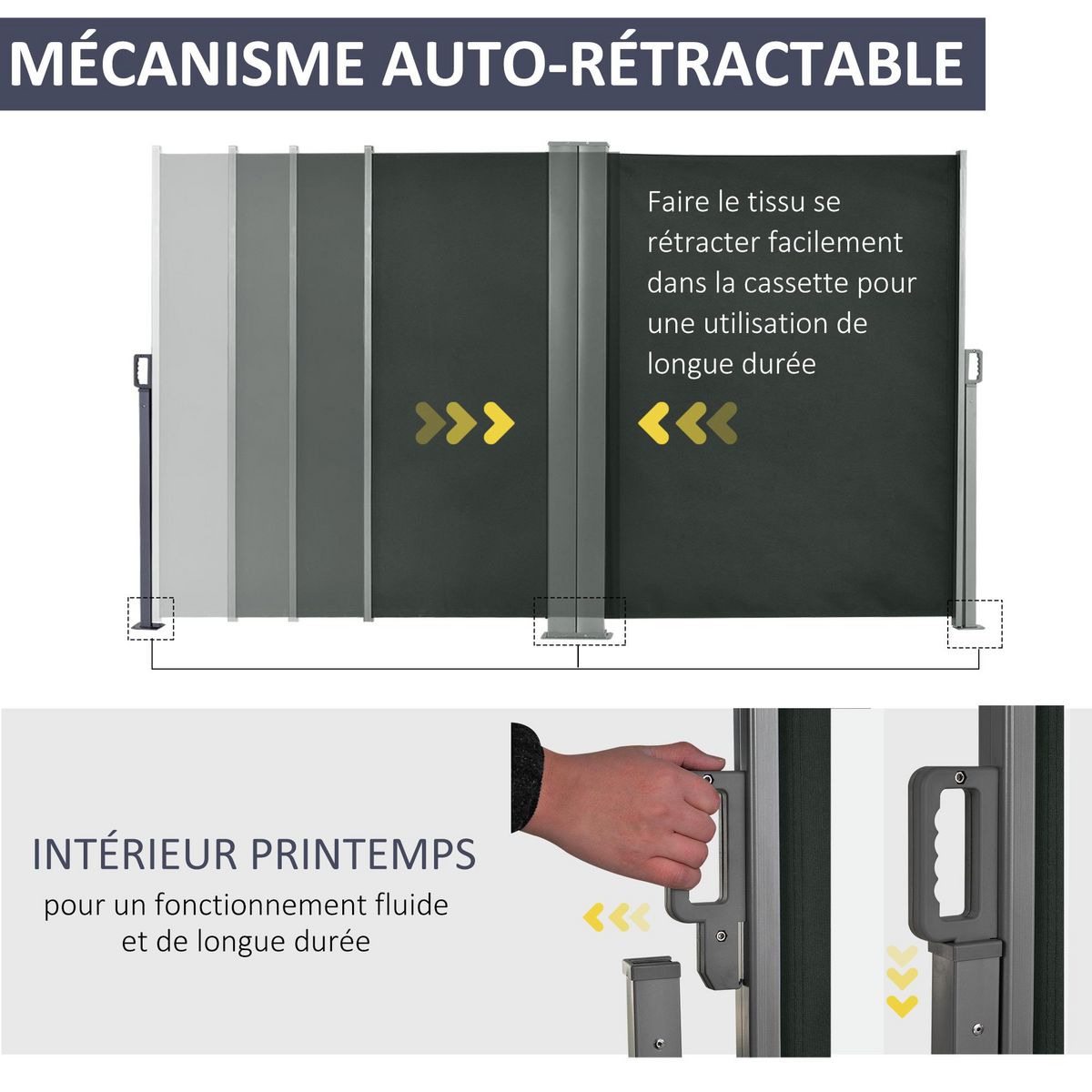 MÉCANISME AUTO-RÉTRACTABLE

Faire le tissu se rétracter facilement dans la cassette pour une utilisation de longue durée

INTÉRIEUR PRINTEMPS

pour un fonctionnement fluide et de longue durée