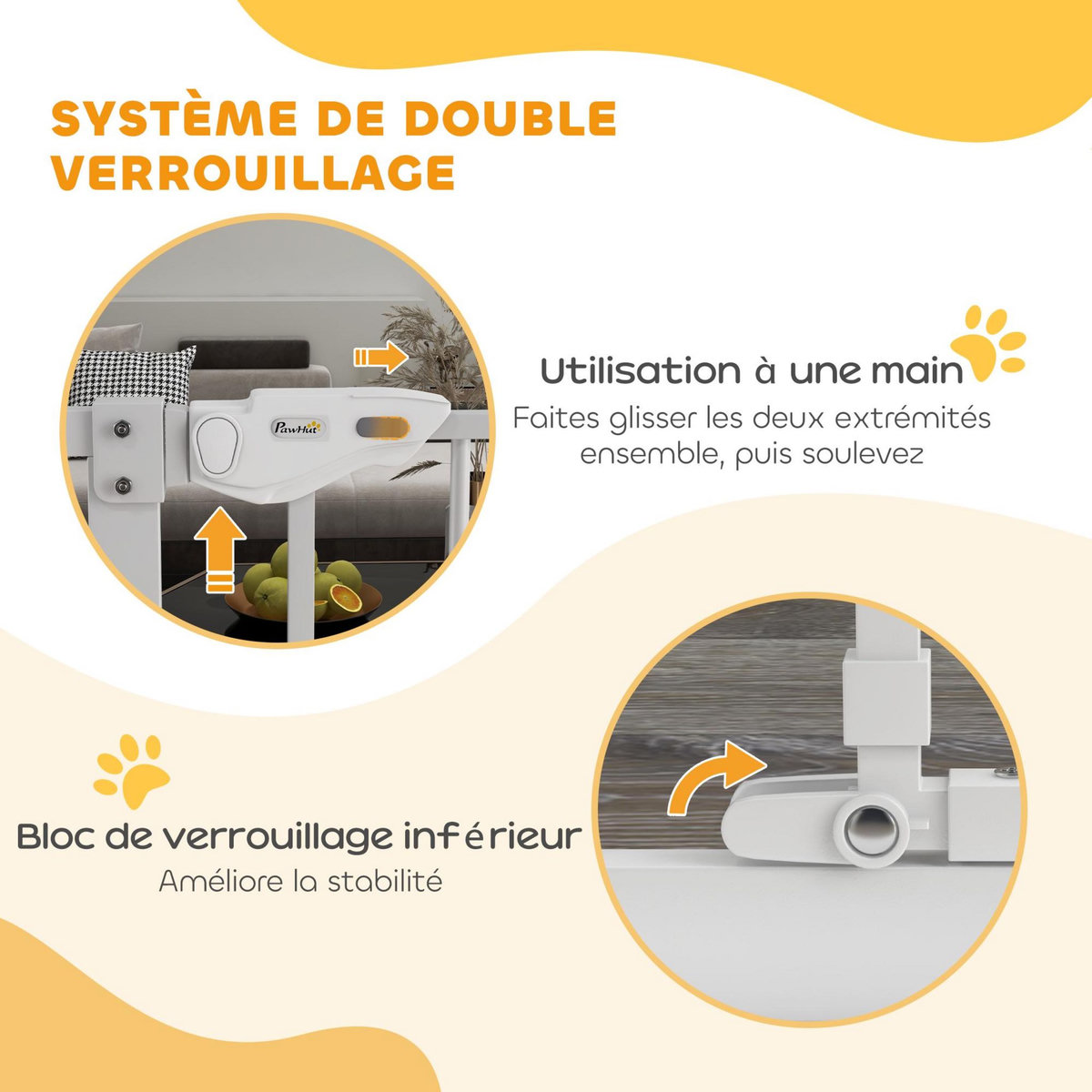 SYSTÈME DE DOUBLE VERROUILLAGE

PawHut

Utilisation à une main

Faites glisser les deux extrémités ensemble, puis soulevez

Bloc de verrouillage inférieur

Améliore la stabilité