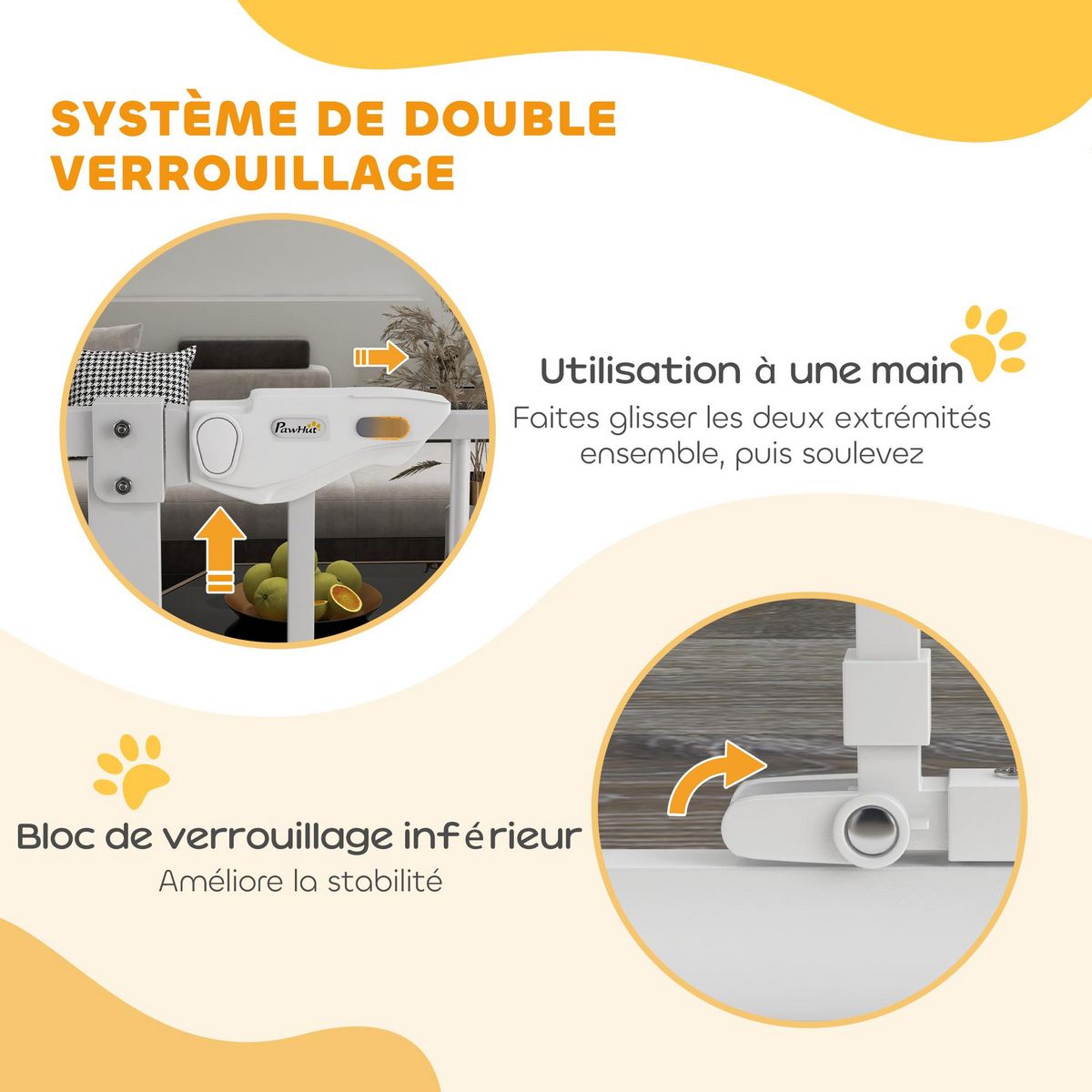 SYSTÈME DE DOUBLE VERROUILLAGE

PawHut

Utilisation à une main

Faites glisser les deux extrémités ensemble, puis soulevez

Bloc de verrouillage inférieur

Améliore la stabilité