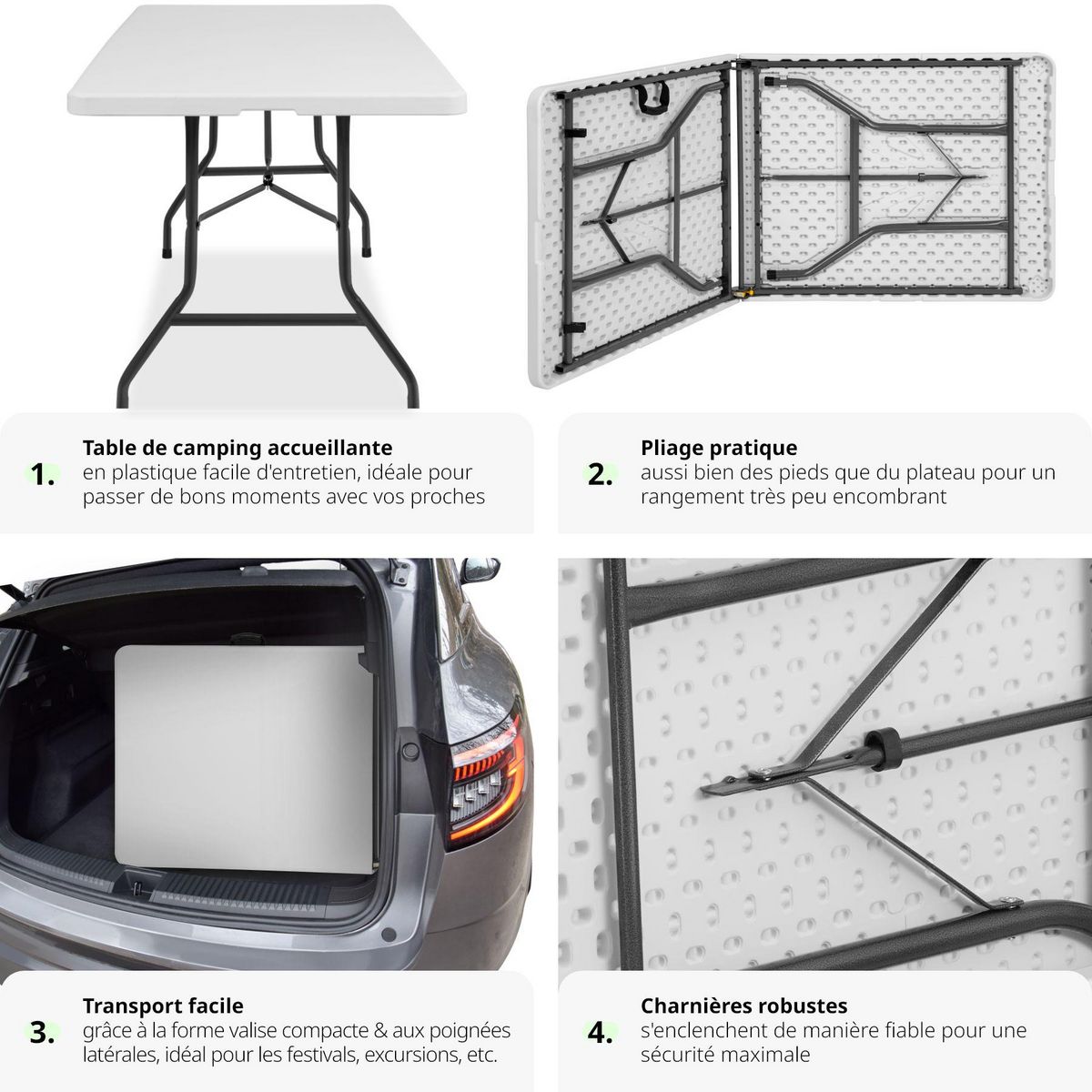 1. Table de camping accueillante
en plastique facile d'entretien, idéale pour passer de bons moments avec vos proches

2. Pliage pratique
aussi bien des pieds que du plateau pour un rangement très peu encombrant

3. Transport facile
grâce à la forme valise compacte & aux poignées latérales, idéal pour les festivals, excursions, etc.

4. Charnières robustes
s'enclenchent de manière fiable pour une sécurité maximale