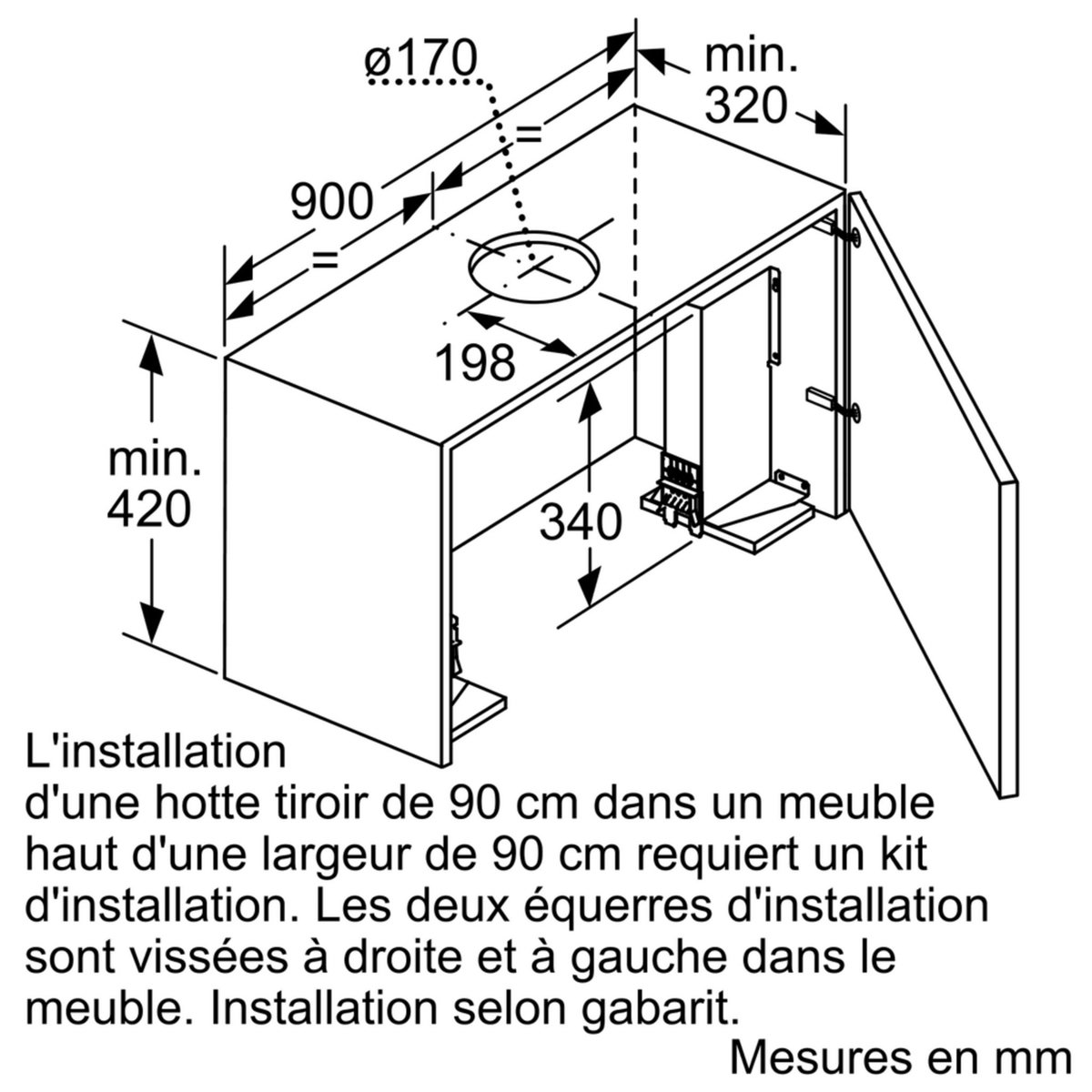 ø170

min.
320

=

900

=

198

min.
420

340

L'installation
d'une hotte tiroir de 90 cm dans un meuble haut d'une largeur de 90 cm requiert un kit d'installation. Les deux équerres d'installation sont vissées à droite et à gauche dans le meuble. Installation selon gabarit.

Mesures en mm