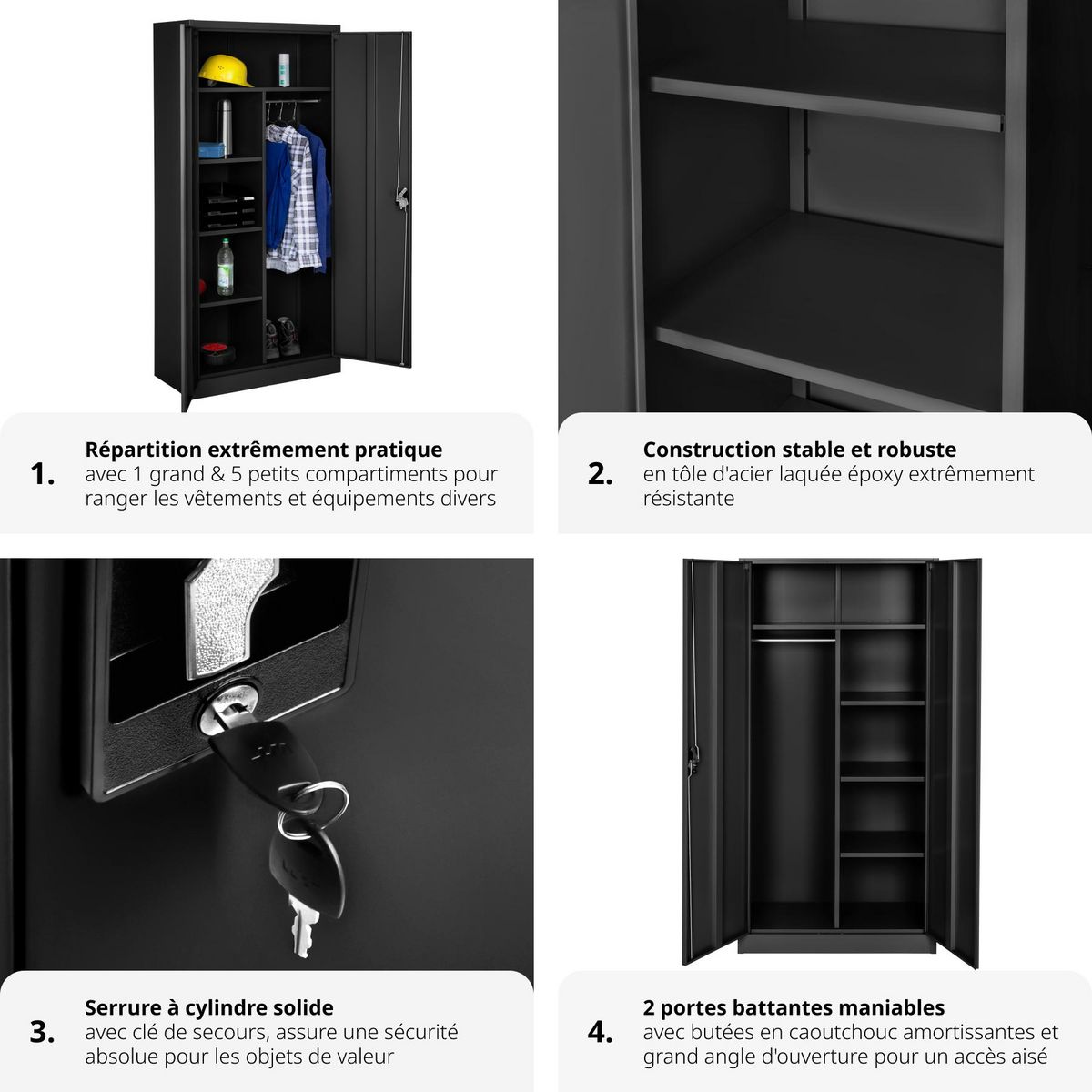 1.
Répartition extrêmement pratique
avec 1 grand & 5 petits compartiments pour ranger les vêtements et équipements divers

2.
Construction stable et robuste
en tôle d'acier laquée époxy extrêmement résistante

3.
Serrure à cylindre solide
avec clé de secours, assure une sécurité absolue pour les objets de valeur

4.
2 portes battantes maniables
avec butées en caoutchouc amortissantes et grand angle d'ouverture pour un accès aisé