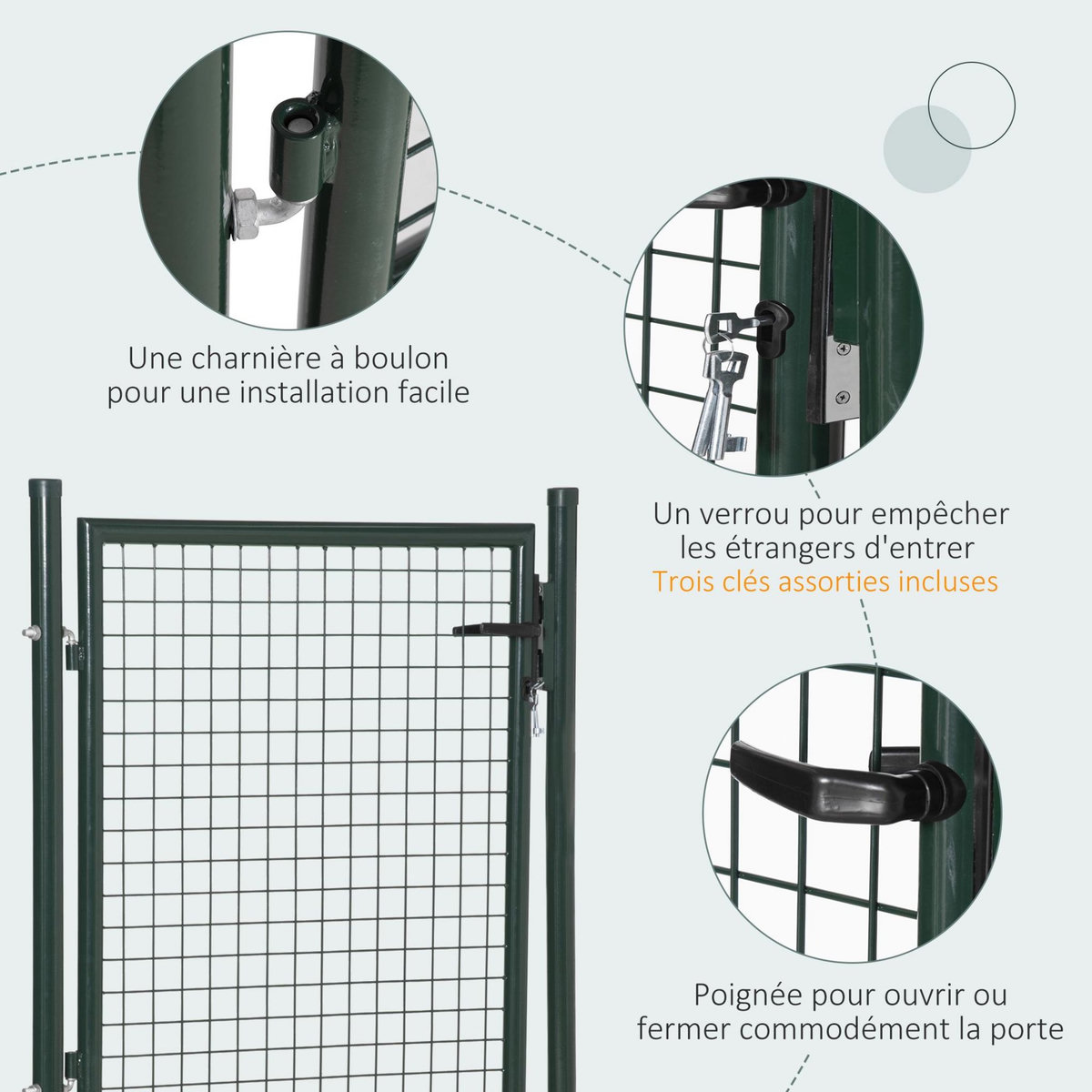 Une charnière à boulon pour une installation facile

Un verrou pour empêcher les étrangers d'entrer
Trois clés assorties incluses

Poignée pour ouvrir ou fermer commodément la porte