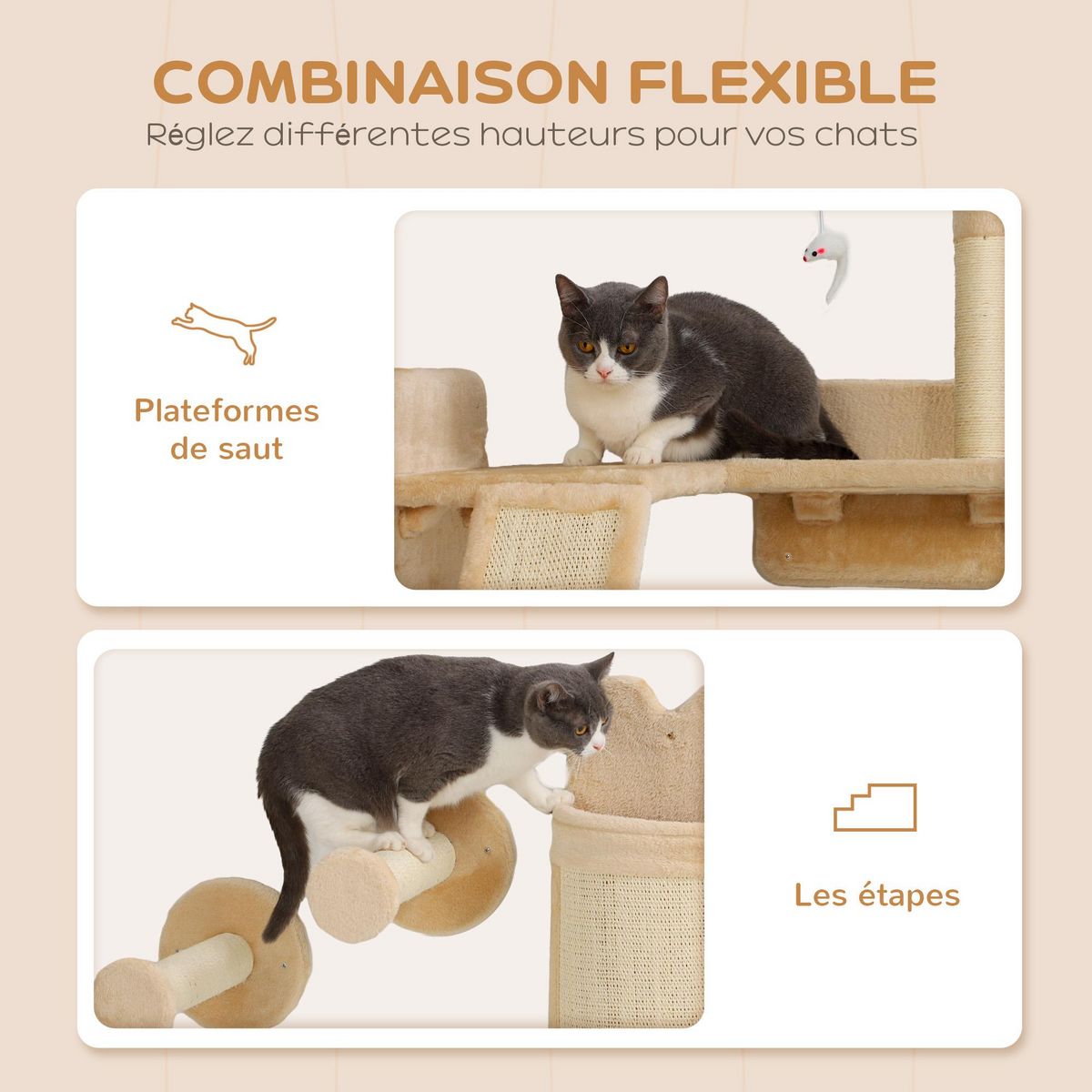 COMBINAISON FLEXIBLE
Réglez différentes hauteurs pour vos chats

Plateformes de saut

Les étapes