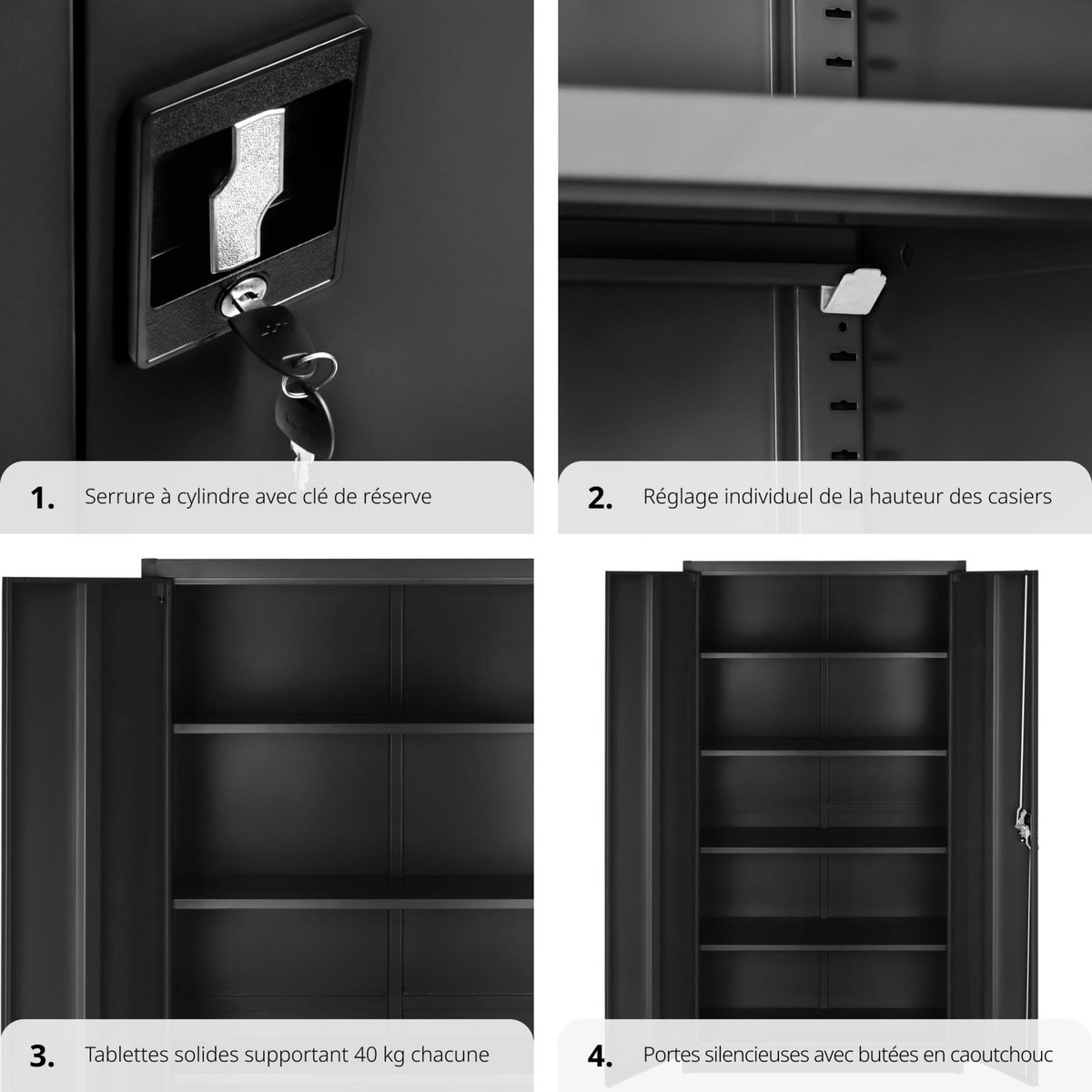 1. Serrure à cylindre avec clé de réserve

2. Réglage individuel de la hauteur des casiers

3. Tablettes solides supportant 40 kg chacune

4. Portes silencieuses avec butées en caoutchouc