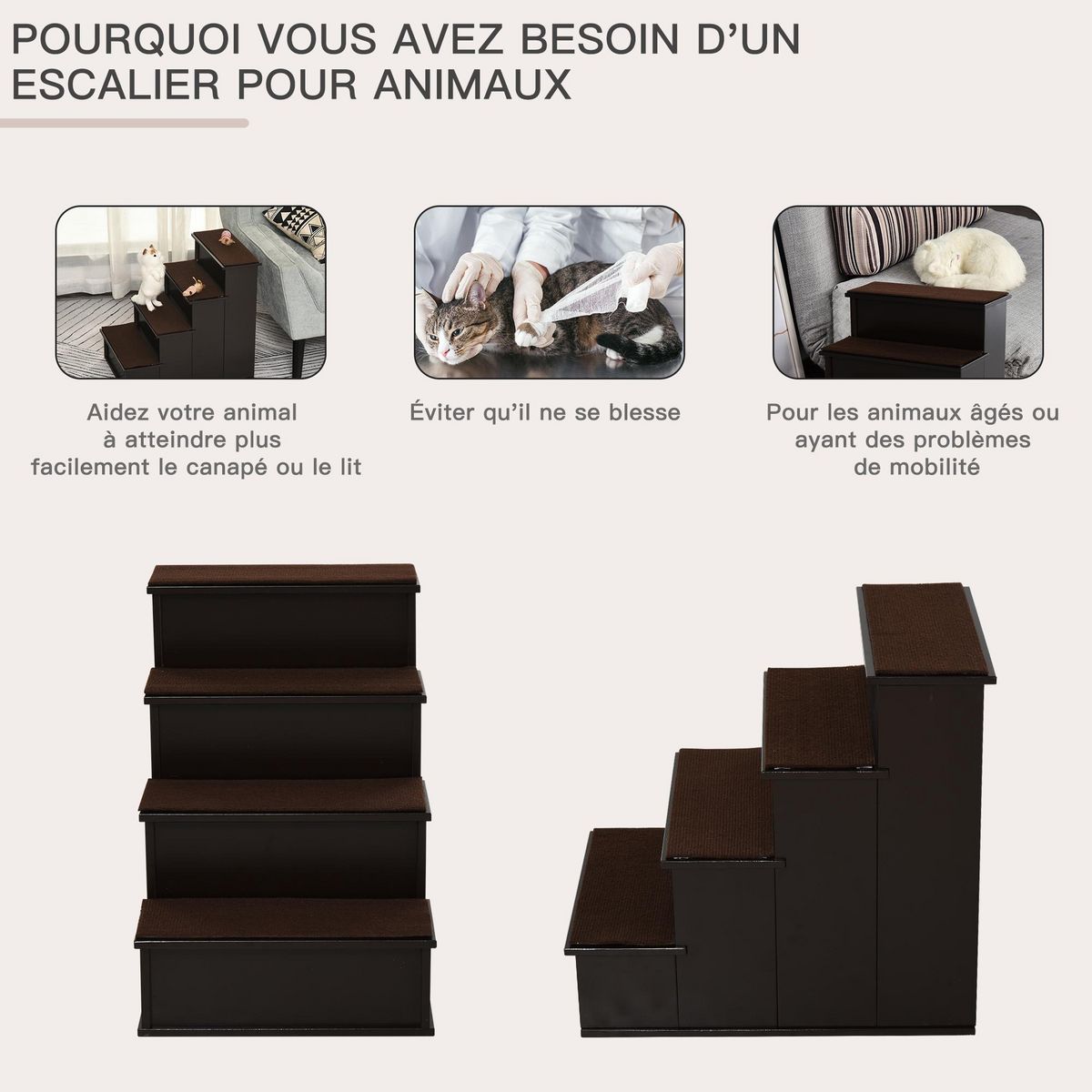 POURQUOI VOUS AVEZ BESOIN D'UN ESCALIER POUR ANIMAUX

Aidez votre animal à atteindre plus facilement le canapé ou le lit

Éviter qu'il ne se blesse

Pour les animaux âgés ou ayant des problèmes de mobilité