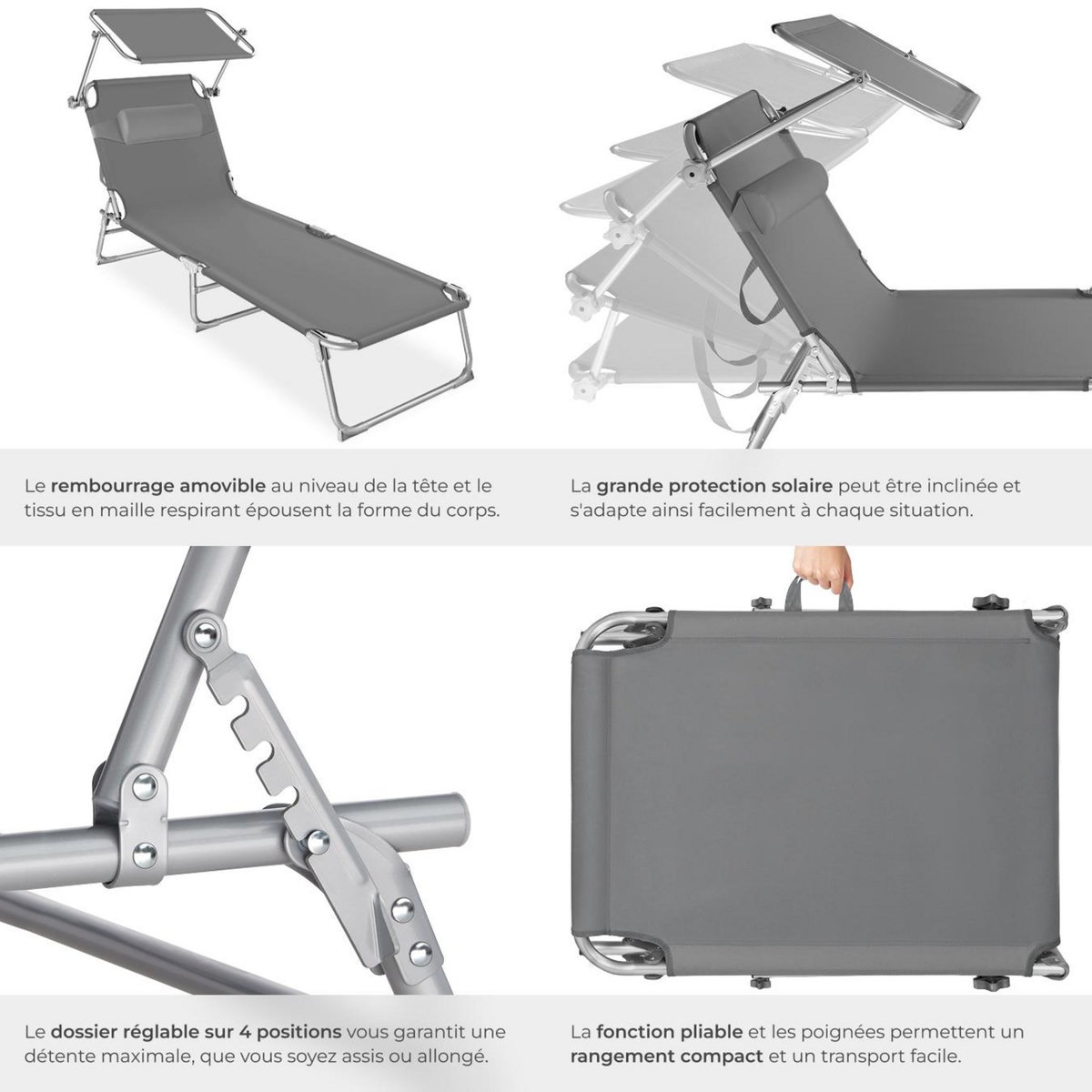 Le rembourrage amovible au niveau de la tête et le tissu en maille respirant épousent la forme du corps.

La grande protection solaire peut être inclinée et s'adapte ainsi facilement à chaque situation.

Le dossier réglable sur 4 positions vous garantit une détente maximale, que vous soyez assis ou allongé.

La fonction pliable et les poignées permettent un rangement compact et un transport facile.