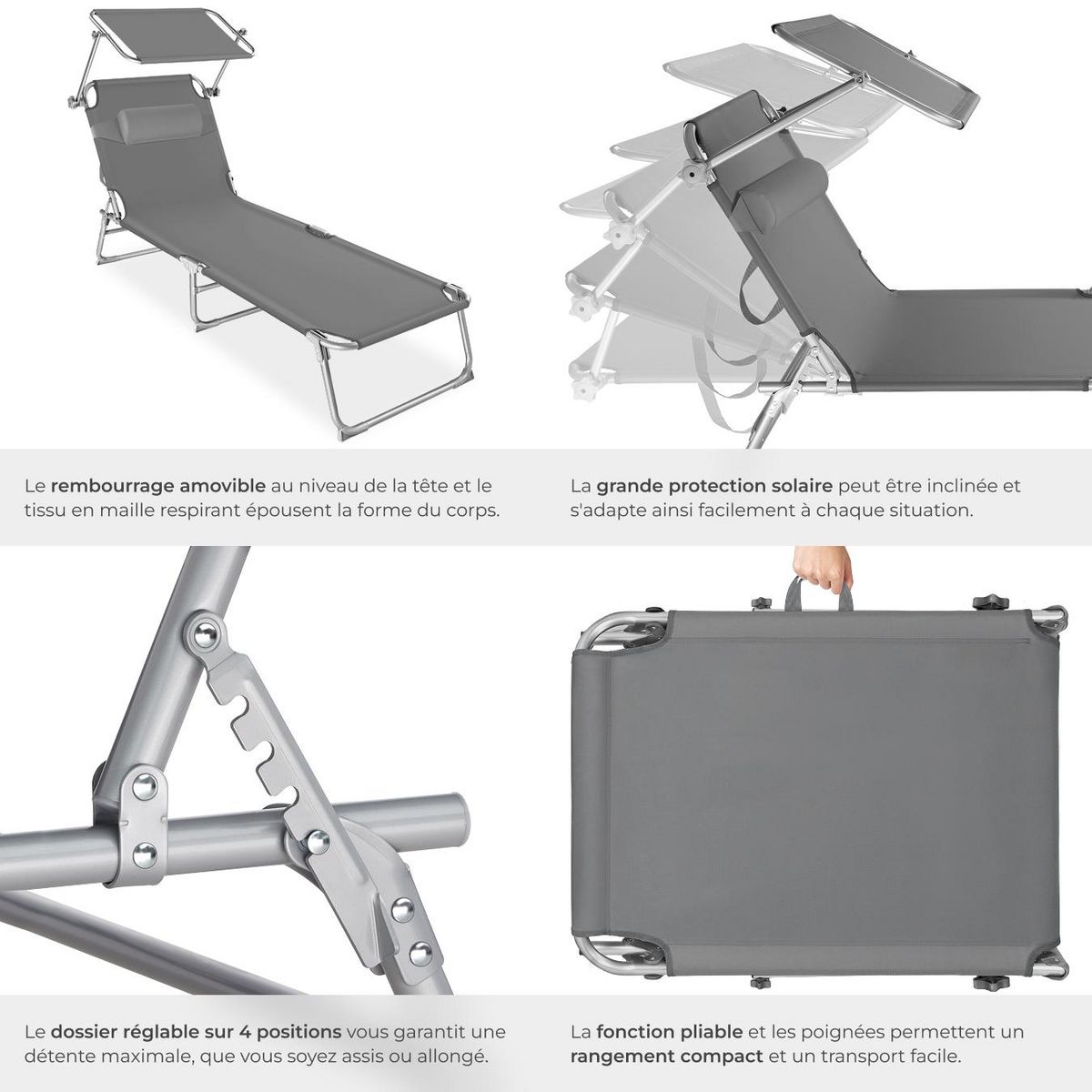 Le rembourrage amovible au niveau de la tête et le tissu en maille respirant épousent la forme du corps.

La grande protection solaire peut être inclinée et s'adapte ainsi facilement à chaque situation.

Le dossier réglable sur 4 positions vous garantit une détente maximale, que vous soyez assis ou allongé.

La fonction pliable et les poignées permettent un rangement compact et un transport facile.