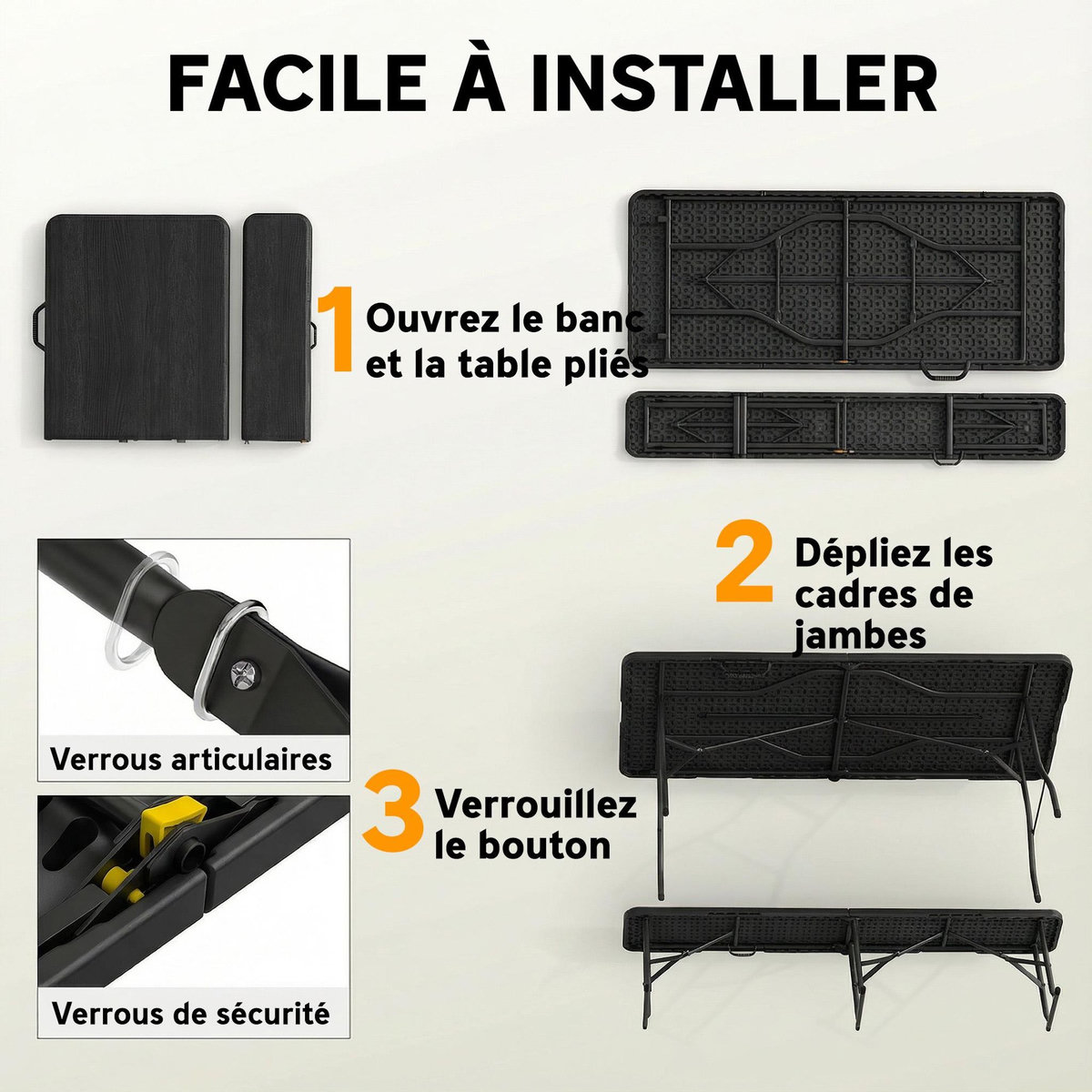 FACILE À INSTALLER

1 Ouvrez le banc et la table pliés

2 Dépliez les cadres de jambes

Verrous articulaires

3 Verrouillez le bouton

Verrous de sécurité