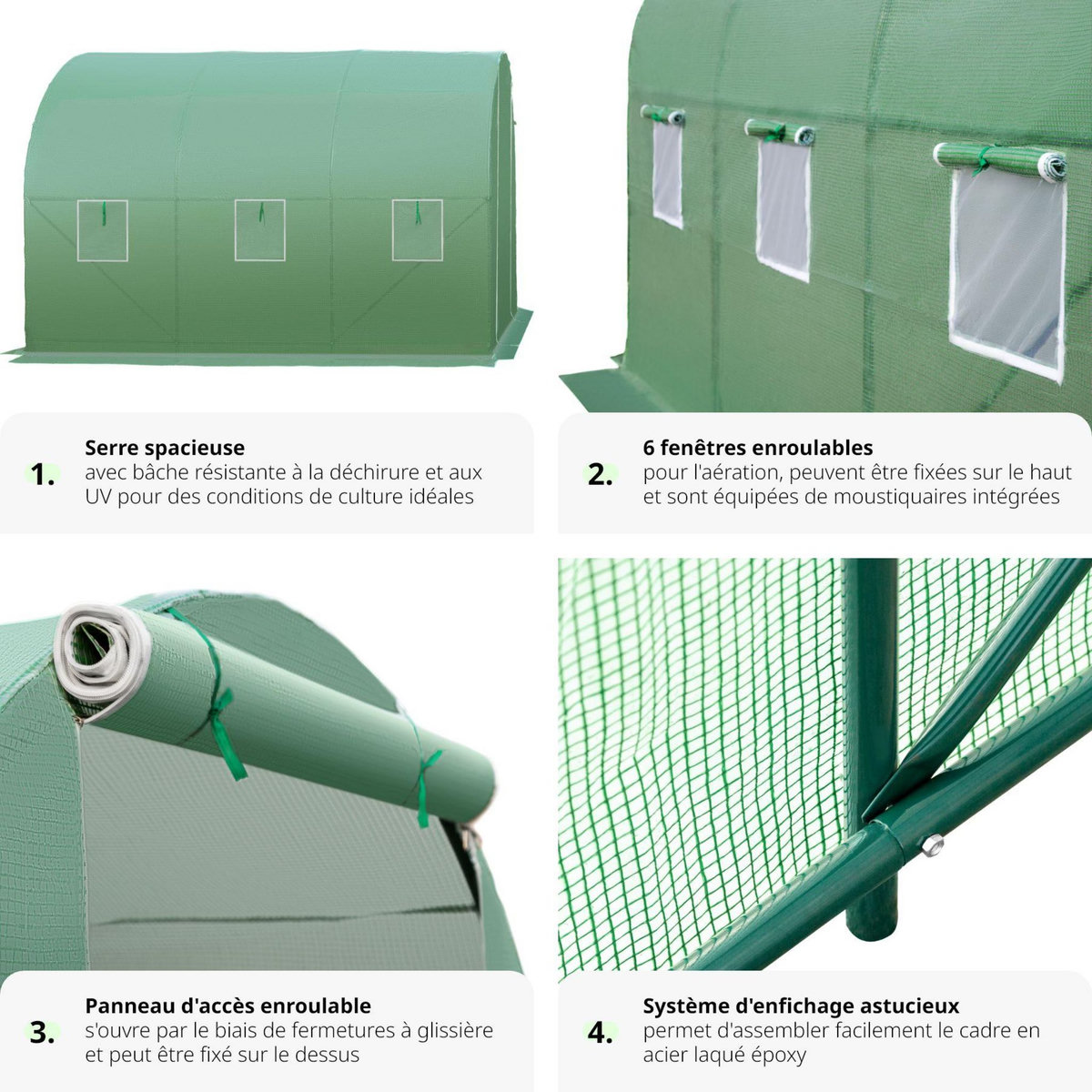 1. Serre spacieuse
avec bâche résistante à la déchirure et aux UV pour des conditions de culture idéales

2. 6 fenêtres enroulables
pour l'aération, peuvent être fixées sur le haut et sont équipées de moustiquaires intégrées

3. Panneau d'accès enroulable
s'ouvre par le biais de fermetures à glissière et peut être fixé sur le dessus

4. Système d'enfichage astucieux
permet d'assembler facilement le cadre en acier laqué époxy