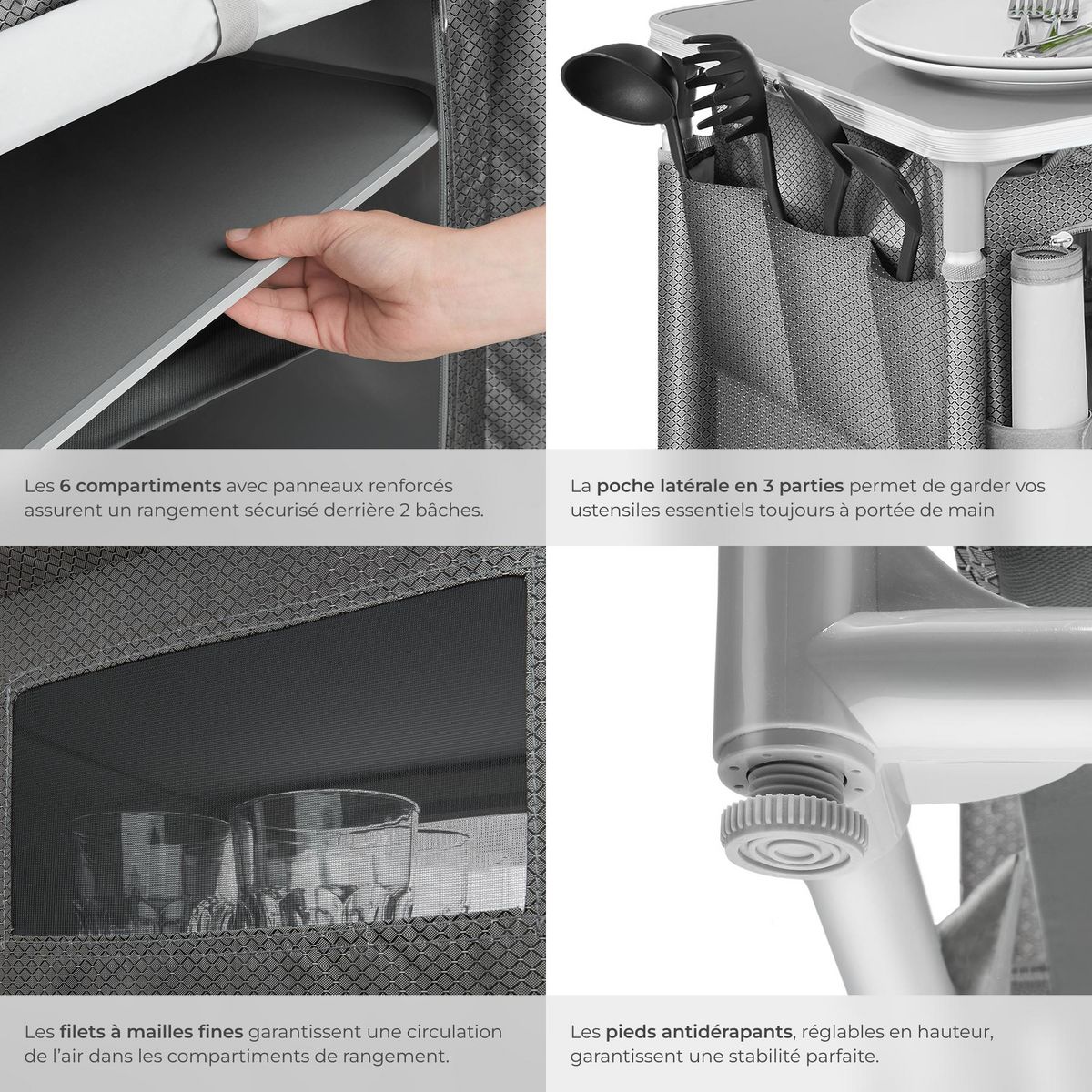 Les 6 compartiments avec panneaux renforcés assurent un rangement sécurisé derrière 2 bâches.

La poche latérale en 3 parties permet de garder vos ustensiles essentiels toujours à portée de main

Les filets à mailles fines garantissent une circulation de l'air dans les compartiments de rangement.

Les pieds antidérapants, réglables en hauteur, garantissent une stabilité parfaite.