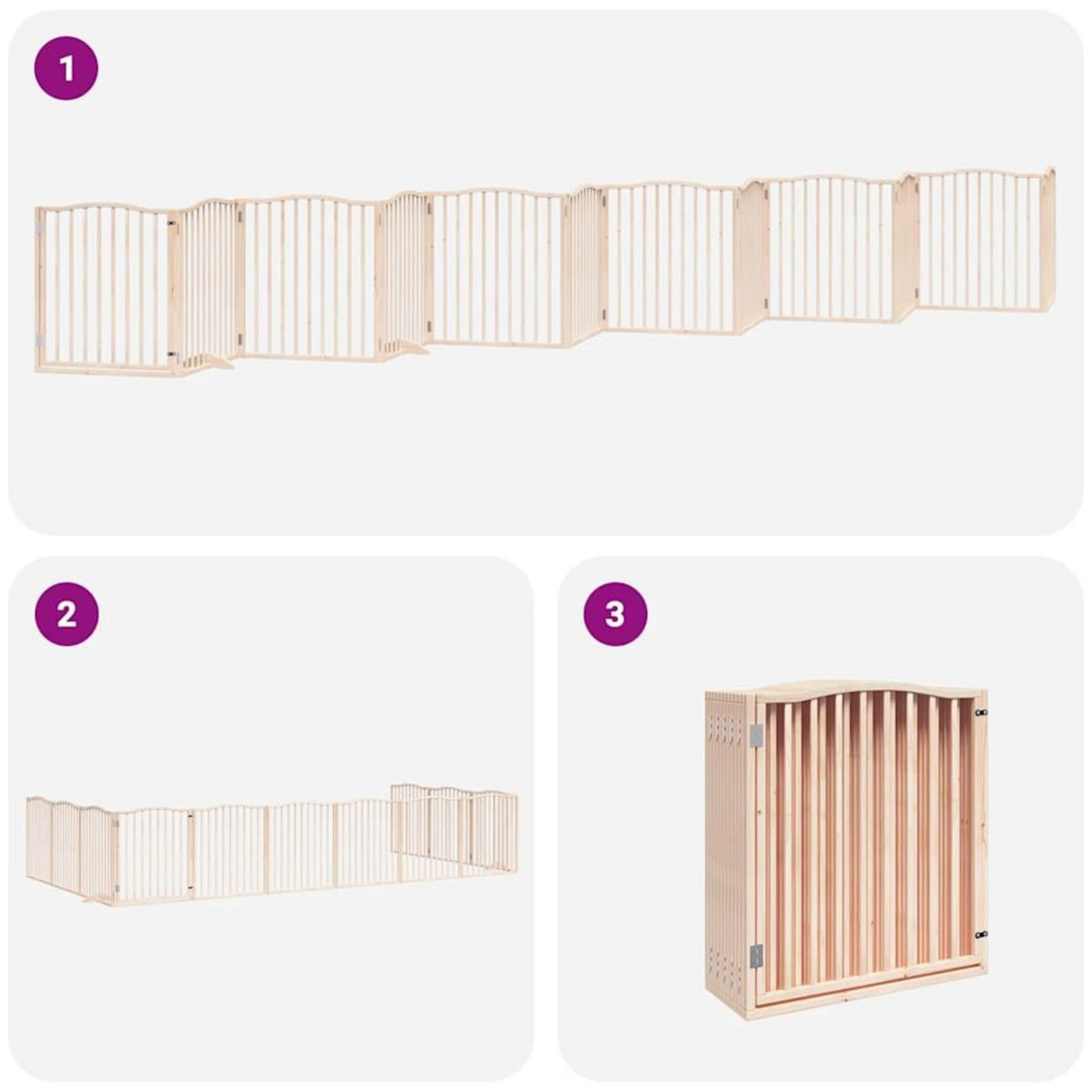 1

2

3