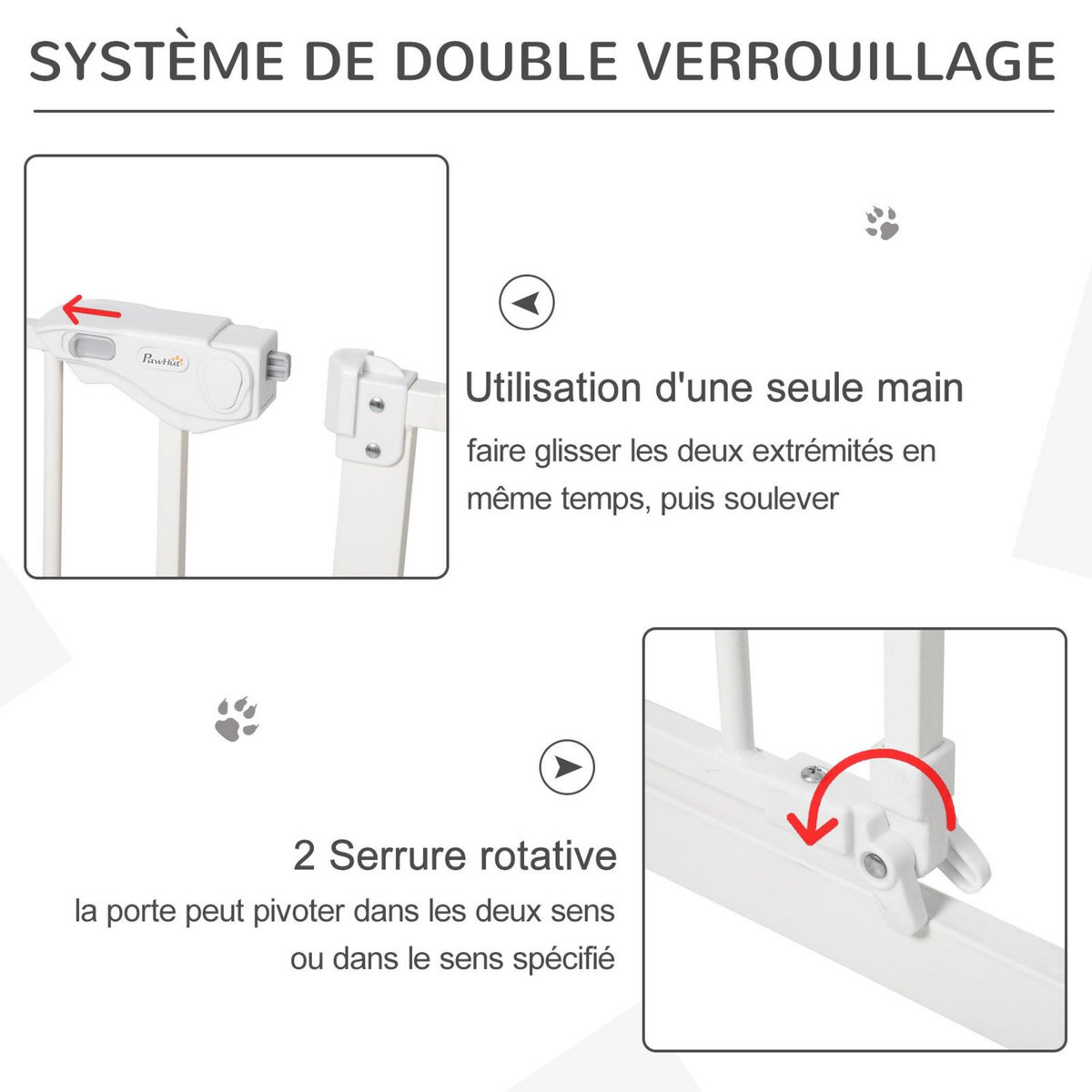 SYSTÈME DE DOUBLE VERROUILLAGE

PawHut

Utilisation d'une seule main

faire glisser les deux extrémités en même temps, puis soulever

2 Serrure rotative

la porte peut pivoter dans les deux sens ou dans le sens spécifié