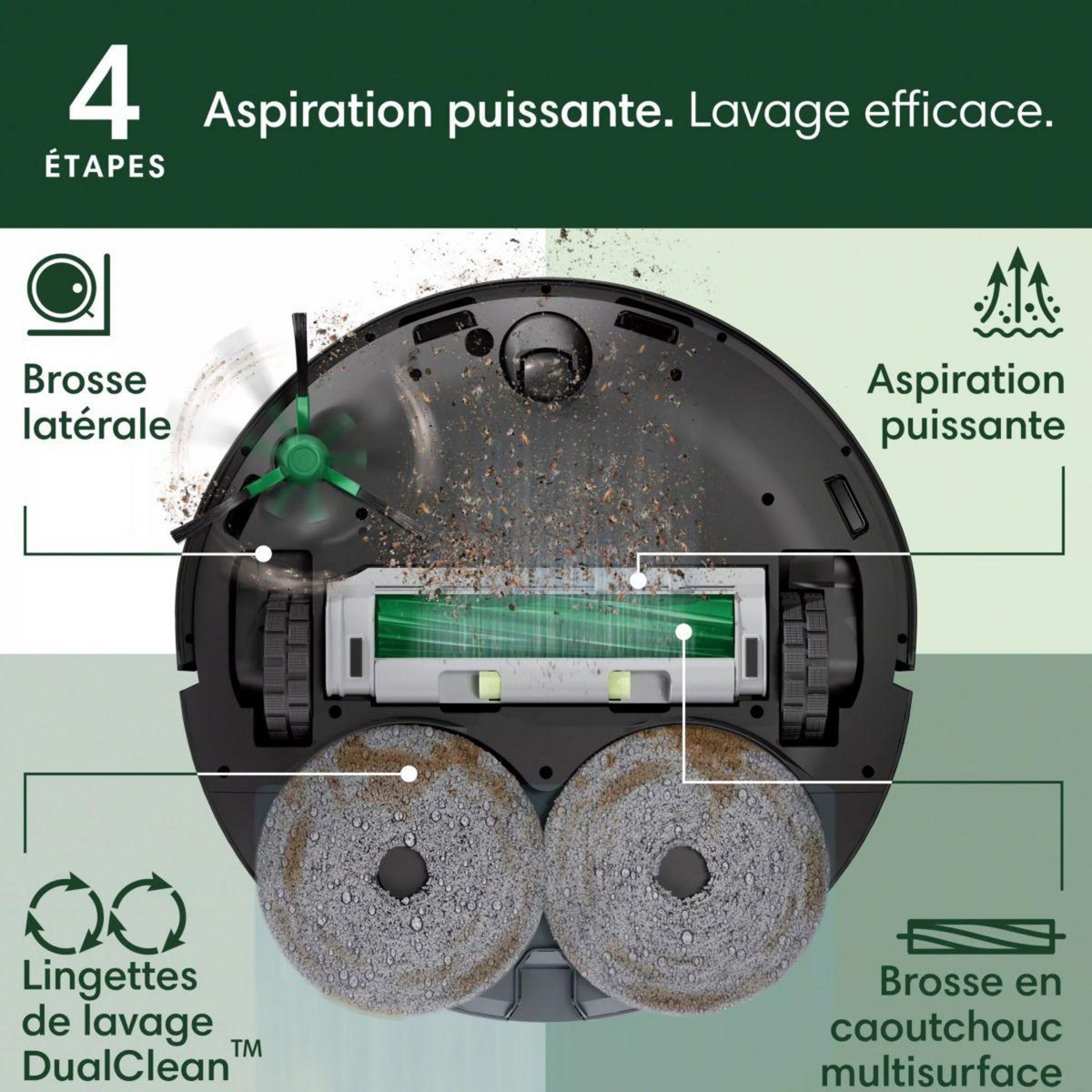 4 ÉTAPES

Aspiration puissante. Lavage efficace.

Brosse latérale

Aspiration puissante

Lingettes de lavage DualClean™

Brosse en caoutchouc multisurface