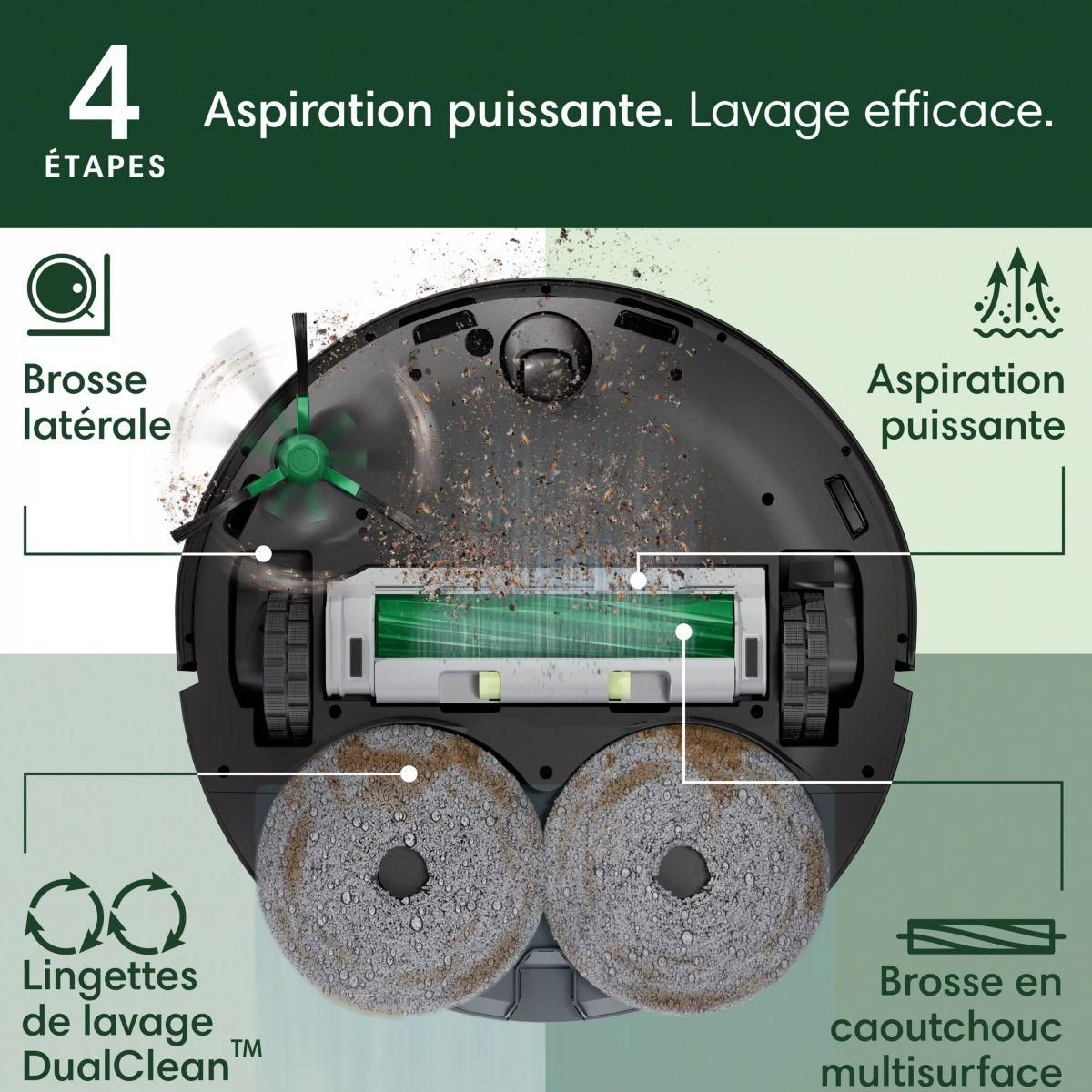 4
ÉTAPES

Aspiration puissante. Lavage efficace.

Brosse latérale

Aspiration puissante

Lingettes de lavage DualClean™

Brosse en caoutchouc multisurface