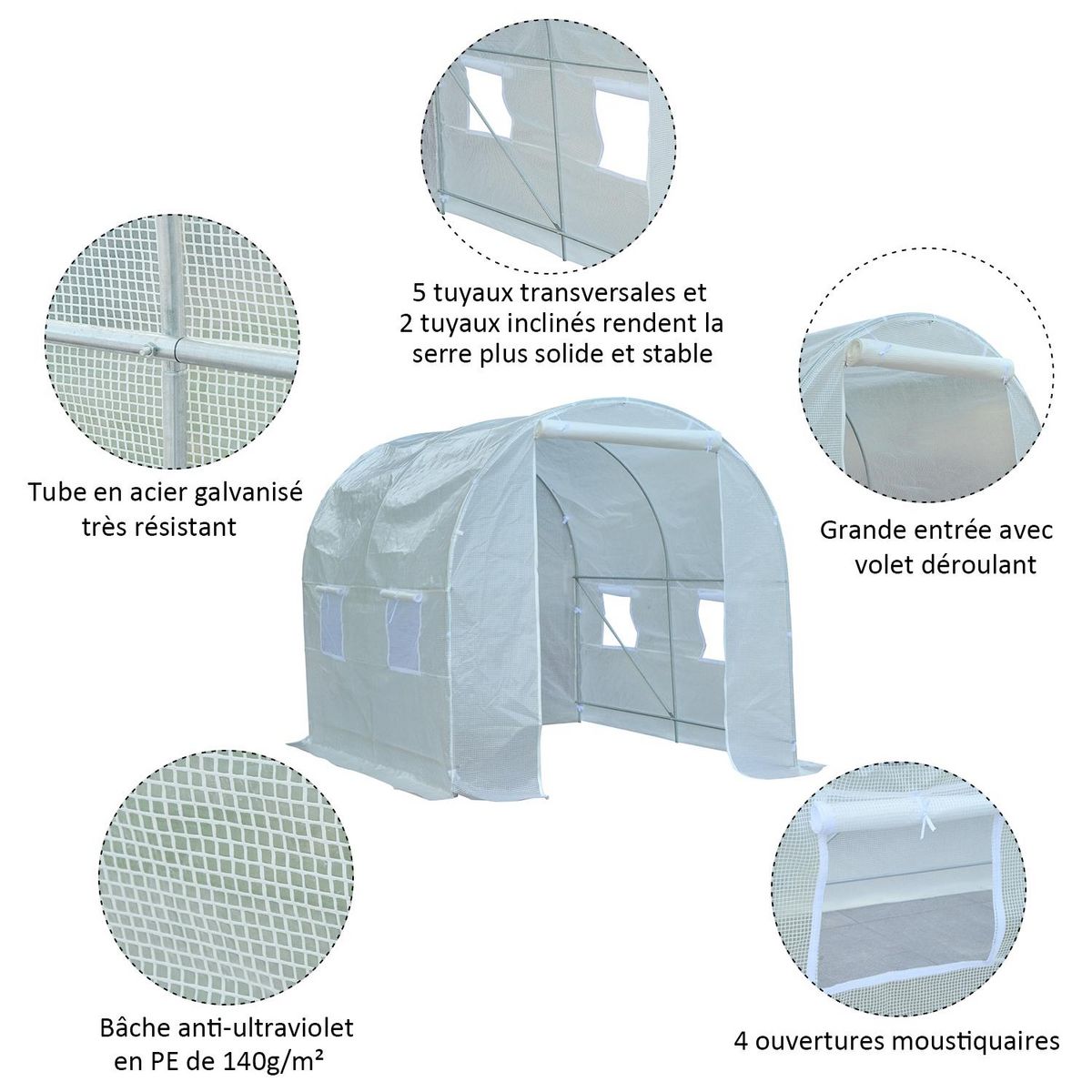 5 tuyaux transversales et 2 tuyaux inclinés rendent la serre plus solide et stable

Tube en acier galvanisé très résistant

Grande entrée avec volet déroulant

Bâche anti-ultraviolet en PE de 140g/m²

4 ouvertures moustiquaires