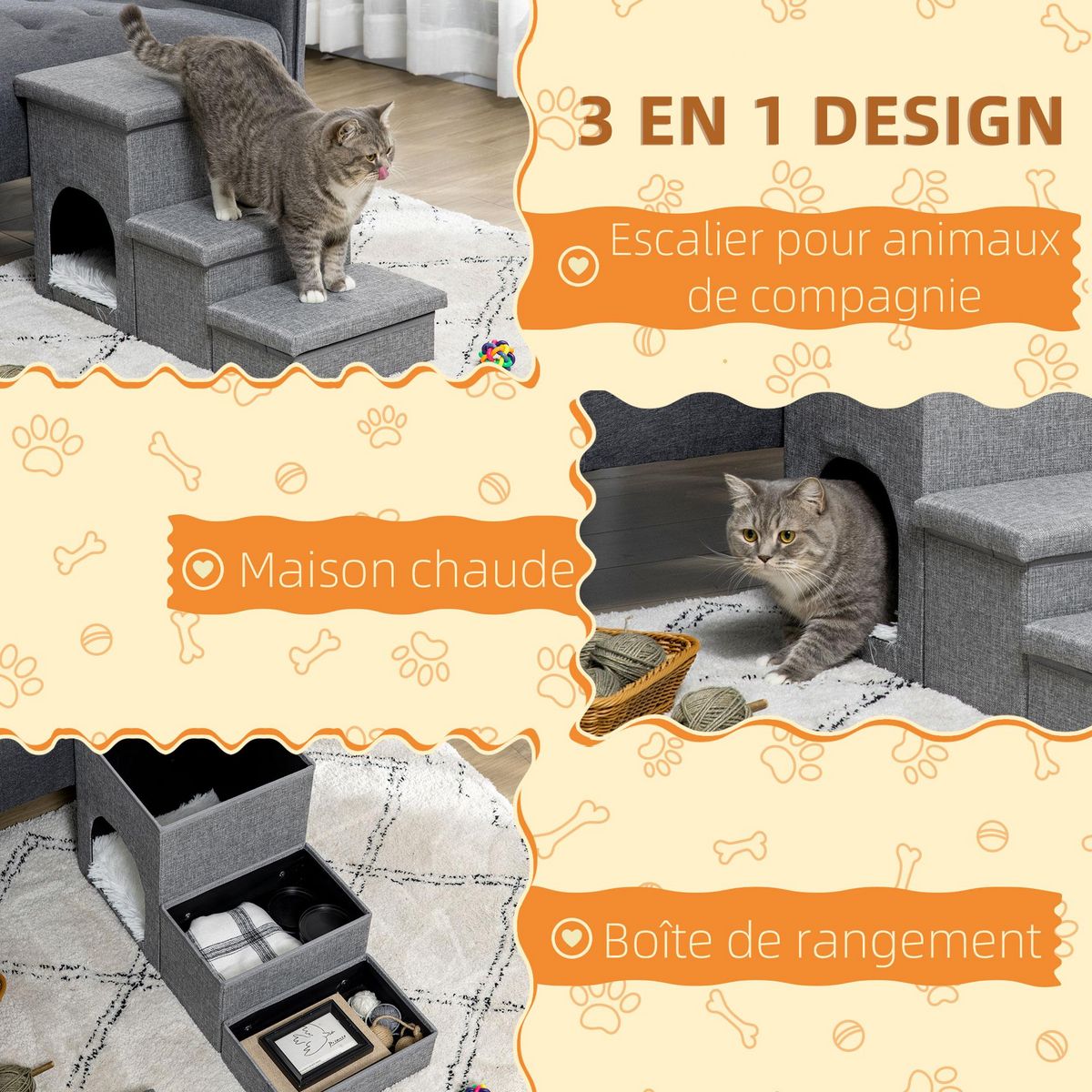 3 EN 1 DESIGN

Escalier pour animaux de compagnie

Maison chaude

Boîte de rangement