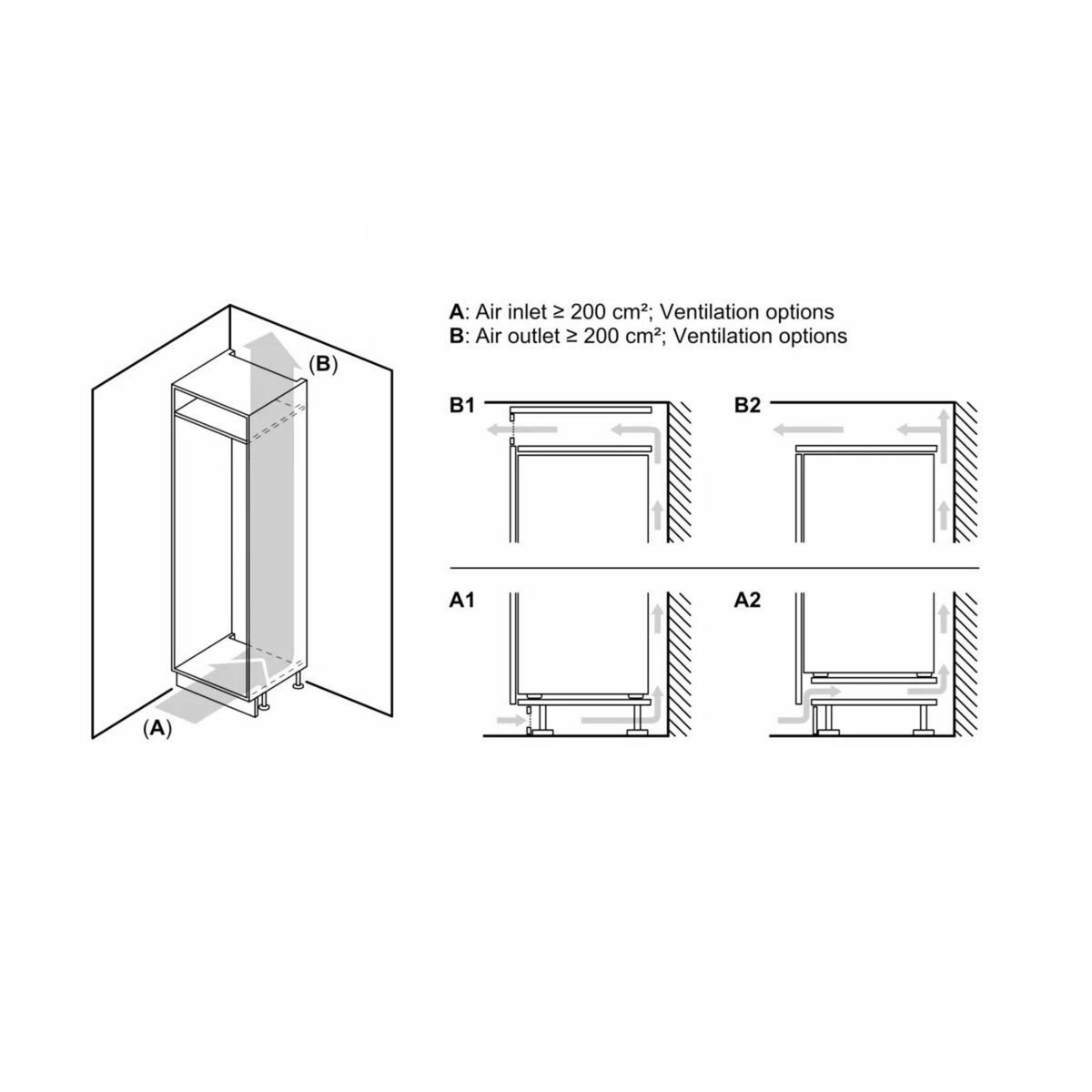 (B)

(A)

A: Air inlet ≥ 200 cm²; Ventilation options
B: Air outlet ≥ 200 cm²; Ventilation options

B1

B2

A1

A2