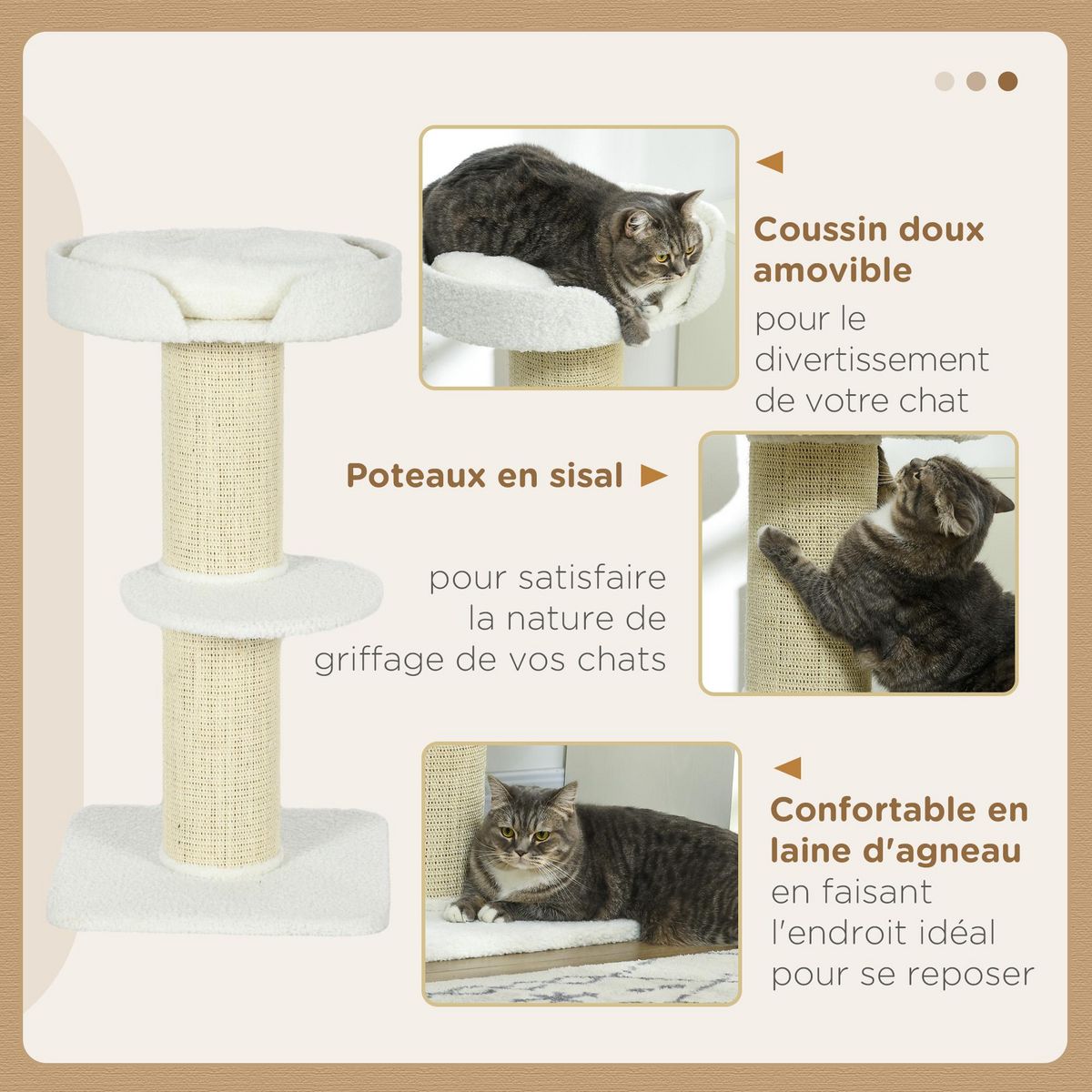 Coussin doux amovible
pour le divertissement de votre chat

Poteaux en sisal

pour satisfaire la nature de griffage de vos chats

Confortable en laine d'agneau
en faisant l'endroit idéal pour se reposer