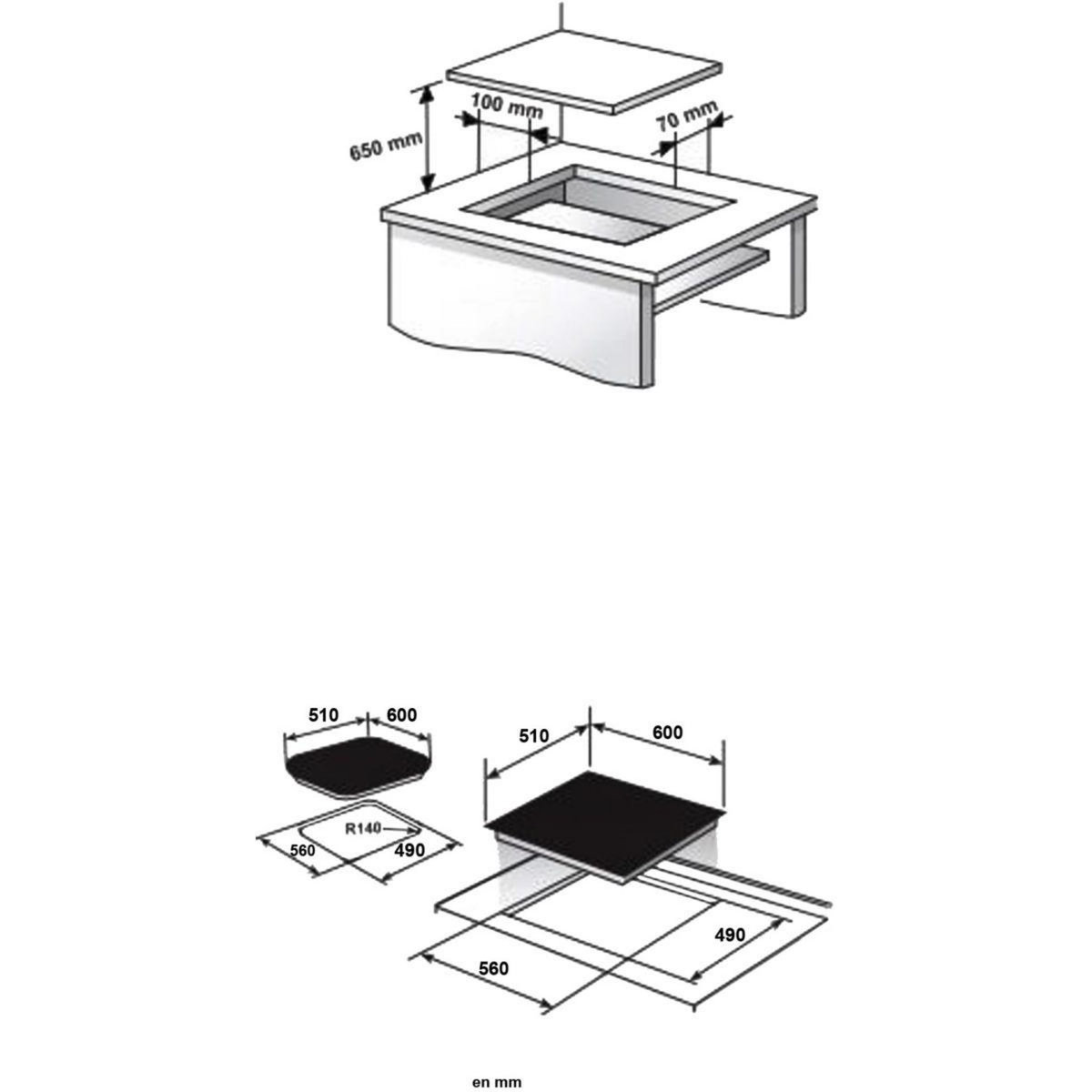 650 mm
100 mm
70 mm

510
600
R140
560
490

510
600
490
560

en mm