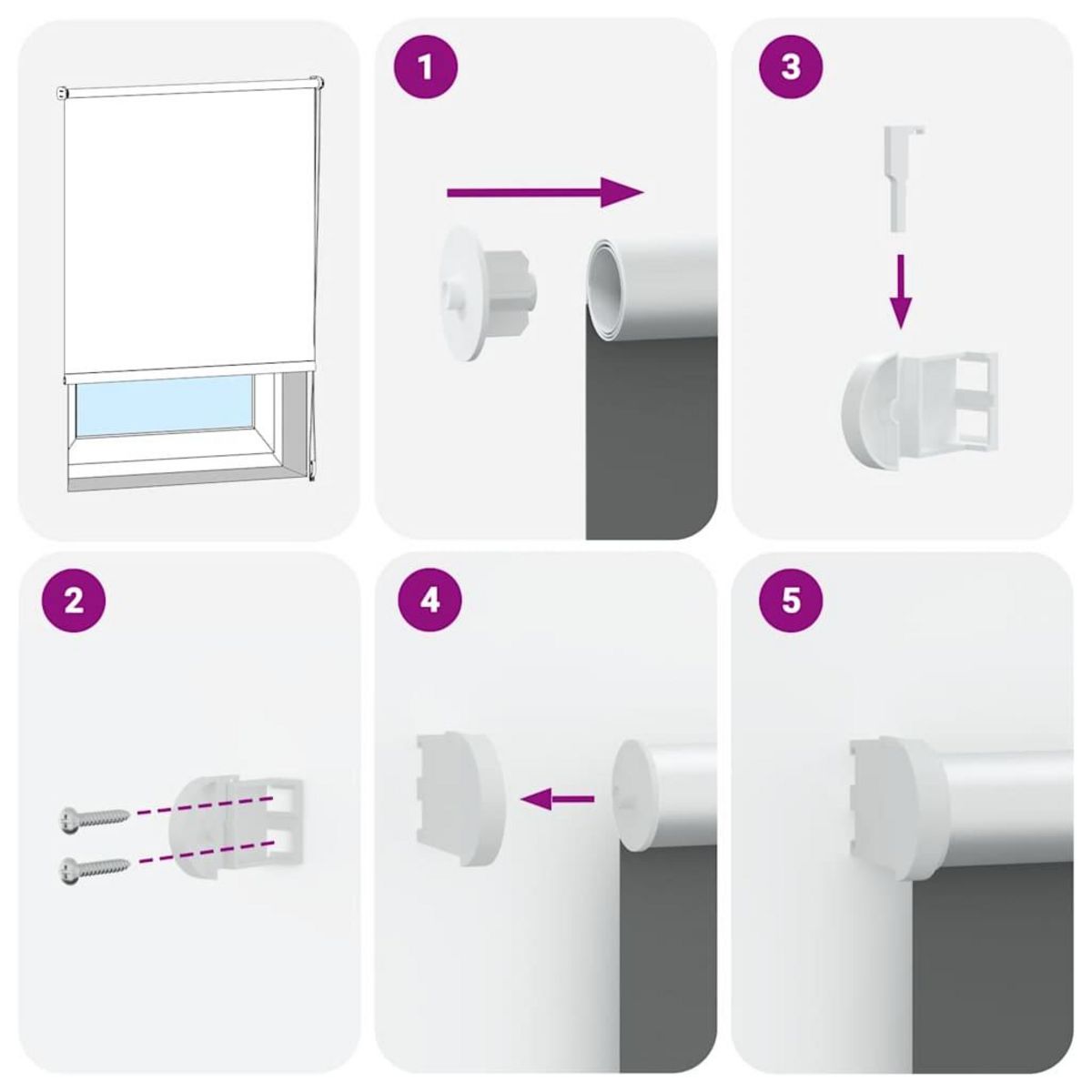 1

3

2

4

5