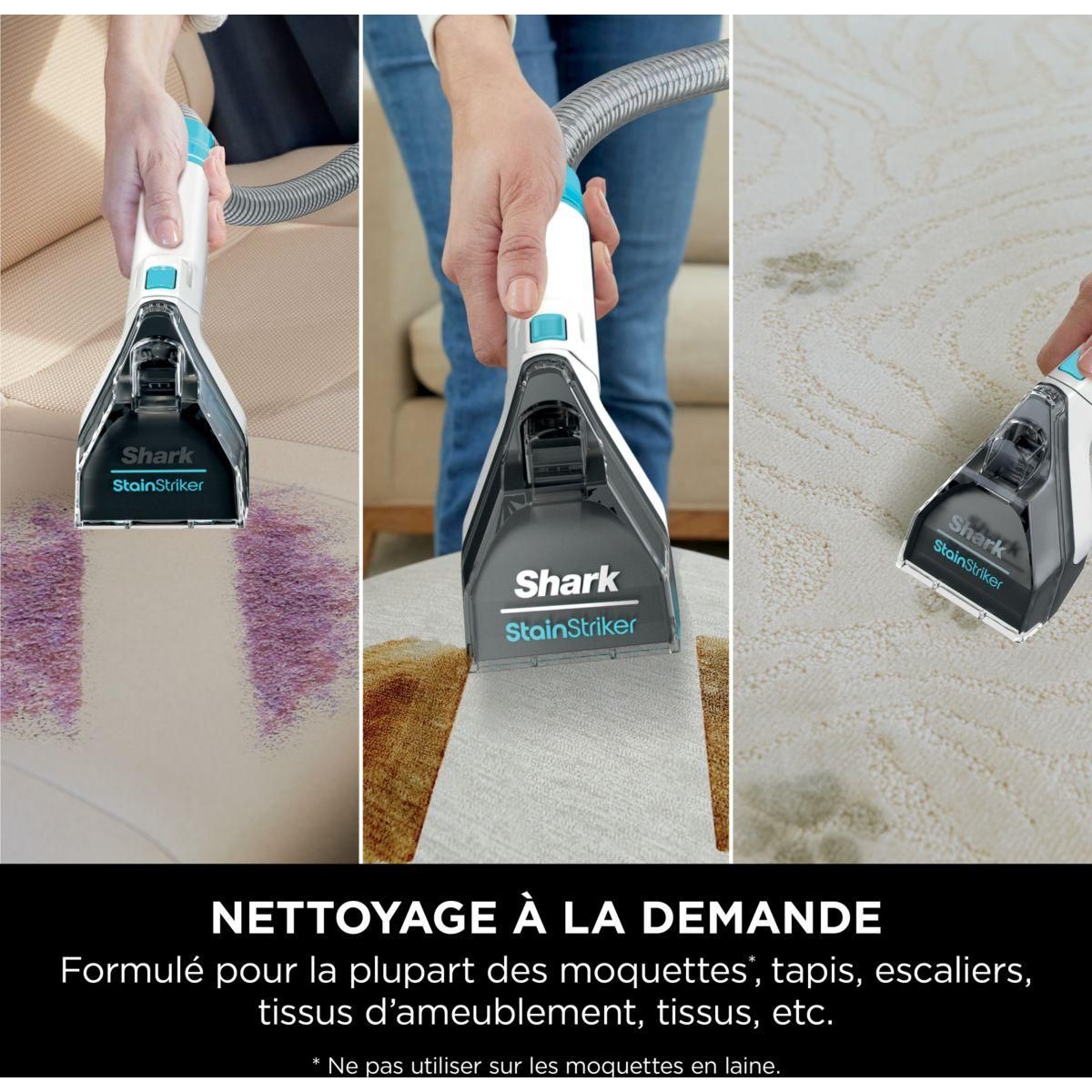 Shark
StainStriker

Shark
StainStriker

Shark
StainStriker

NETTOYAGE À LA DEMANDE
Formulé pour la plupart des moquettes*, tapis, escaliers, tissus d'ameublement, tissus, etc.

* Ne pas utiliser sur les moquettes en laine.