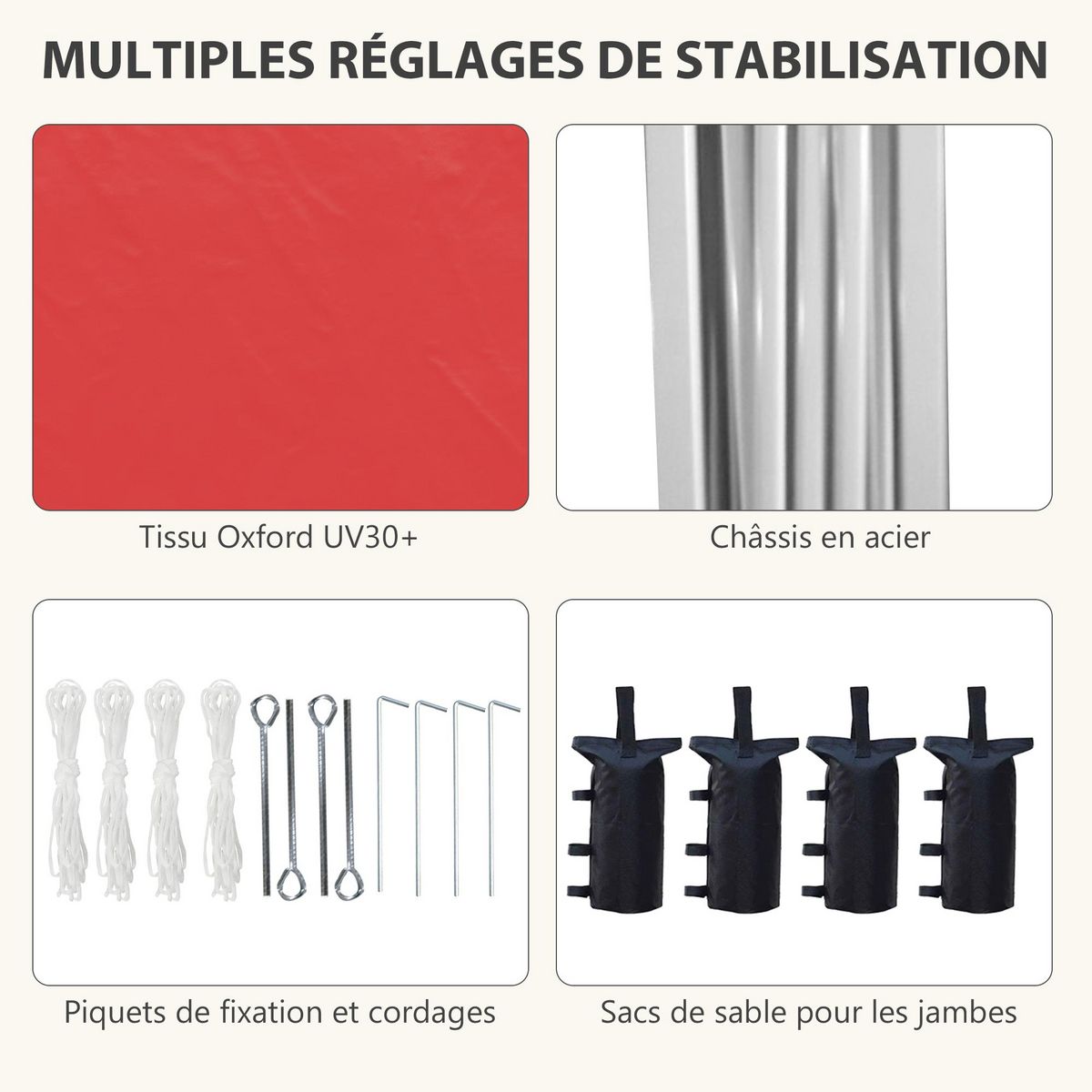 MULTIPLES RÉGLAGES DE STABILISATION

Tissu Oxford UV30+

Châssis en acier

Piquets de fixation et cordages

Sacs de sable pour les jambes