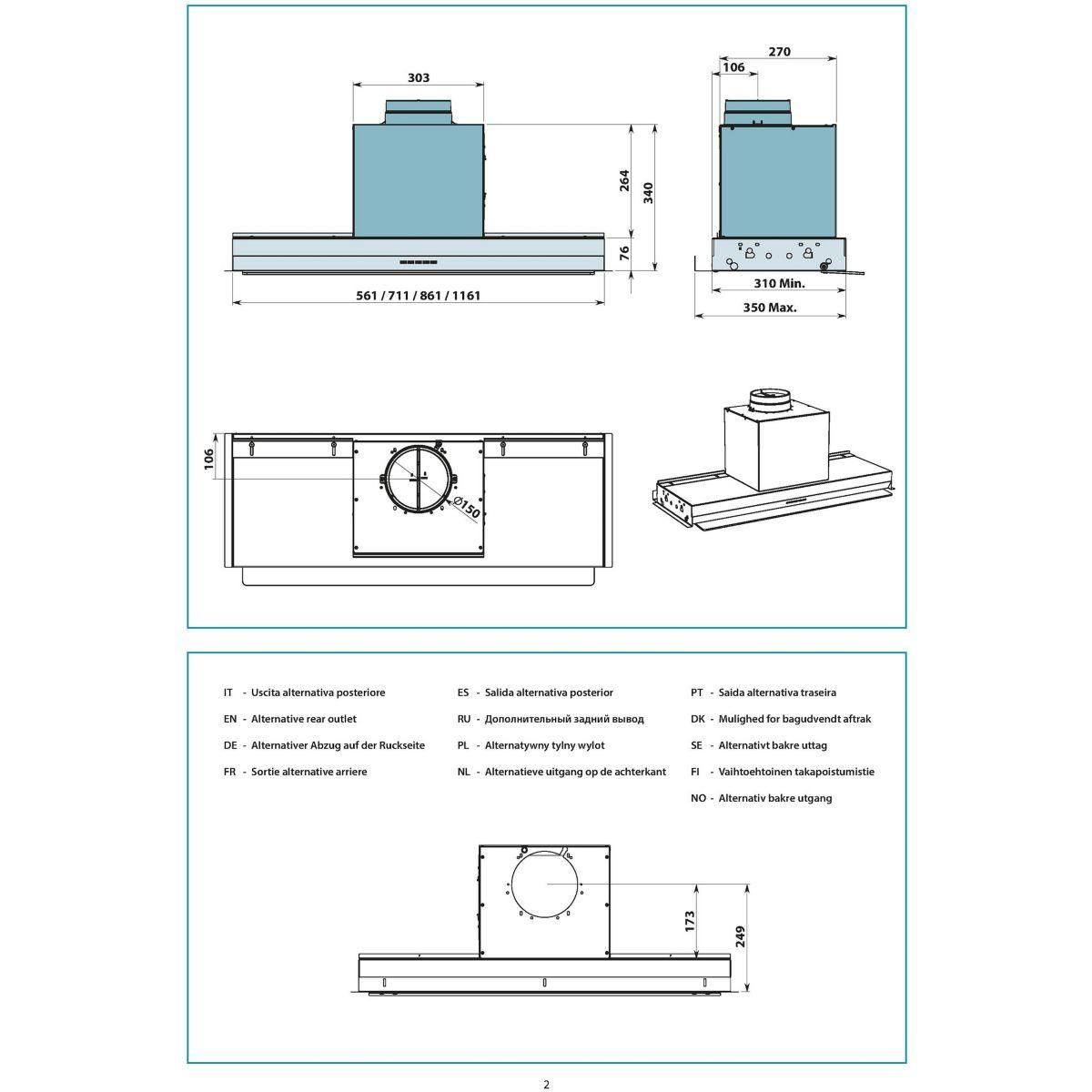 303

264

340

76

561 / 711 / 861 / 1161

270

106

310 Min.

350 Max.

106

Ø150

IT - Uscita alternativa posteriore

EN - Alternative rear outlet

DE - Alternativer Abzug auf der Ruckseite

FR - Sortie alternative arriere

ES - Salida alternativa posterior

RU - Дополнительный задний вывод

PL - Alternatywny tylny wylot

NL - Alternatieve uitgang op de achterkant

PT - Saida alternativa traseira

DK - Mulighed for bagudvendt aftrak

SE - Alternativt bakre uttag

FI - Vaihtoehtoinen takapoistumistie

NO - Alternativ bakre utgang

173

249

2