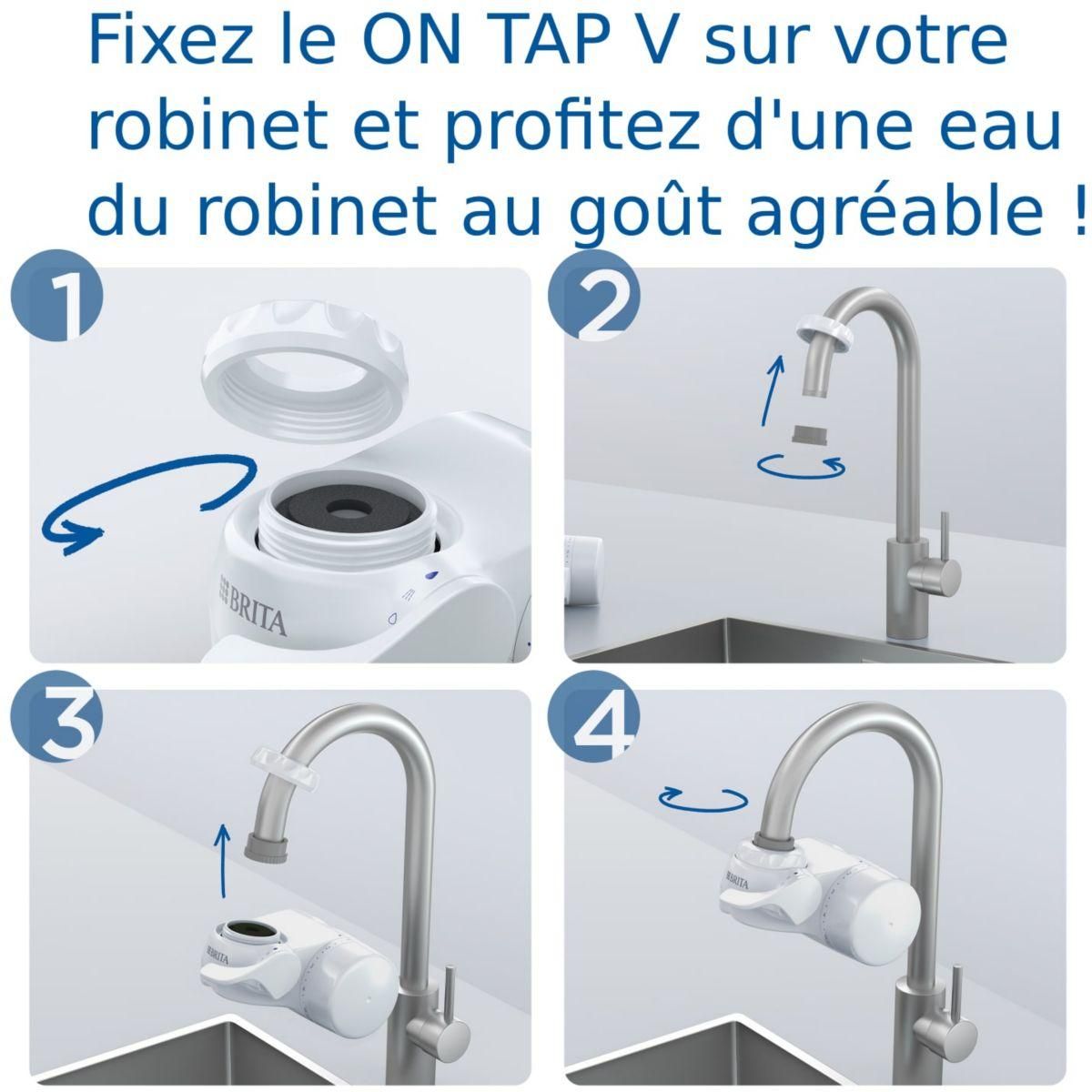 Fixez le ON TAP V sur votre robinet et profitez d'une eau du robinet au goût agréable !

1

BRITA

2

3

BRITA

4

BRITA