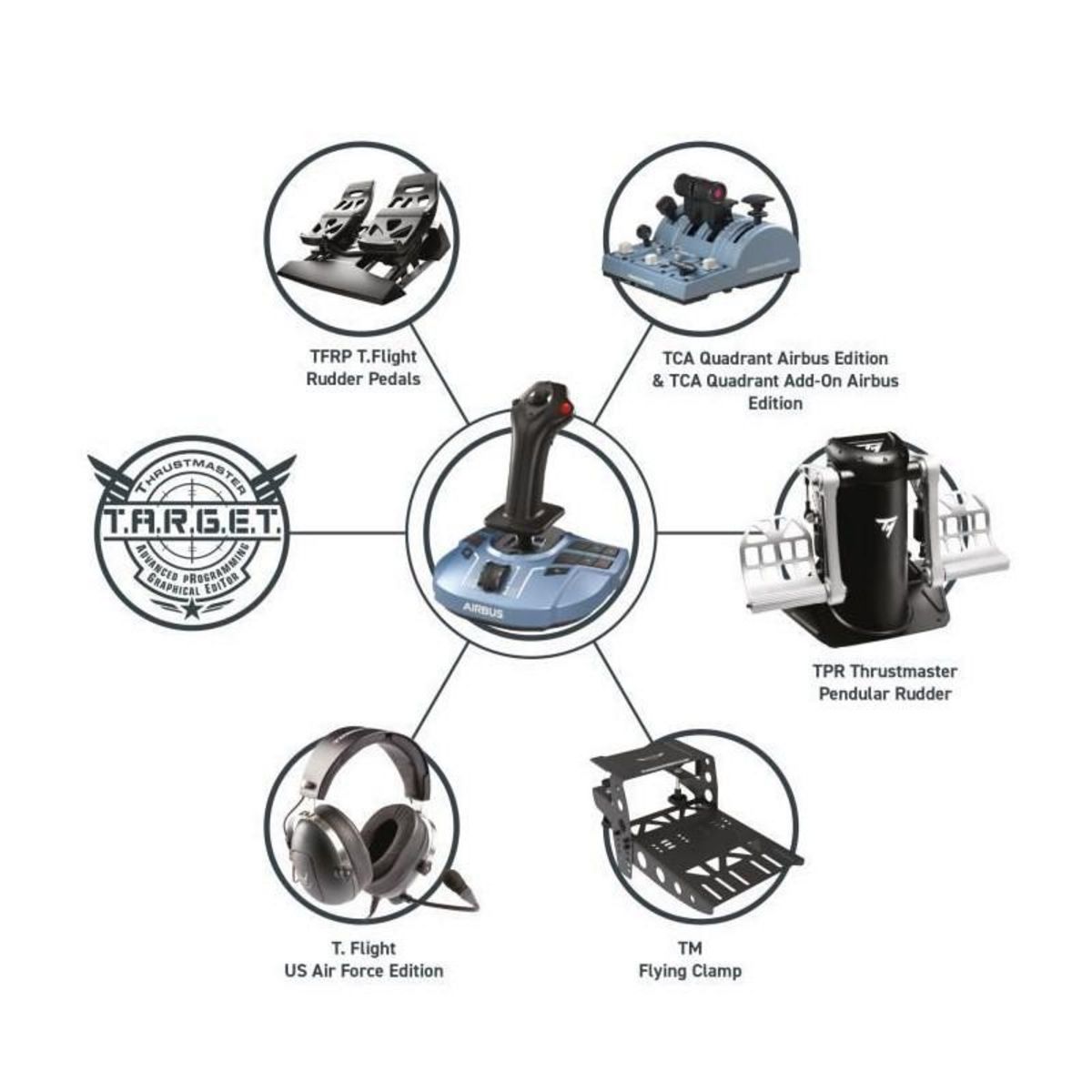 TFRP T.Flight Rudder Pedals

TCA Quadrant Airbus Edition & TCA Quadrant Add-On Airbus Edition

THRUSTMASTER
T.A.R.G.E.T.
ADVANCED pROGRAMMING GRAPHICAL EDITOR

AIRBUS

TPR Thrustmaster Pendular Rudder

T. Flight US Air Force Edition

TM Flying Clamp