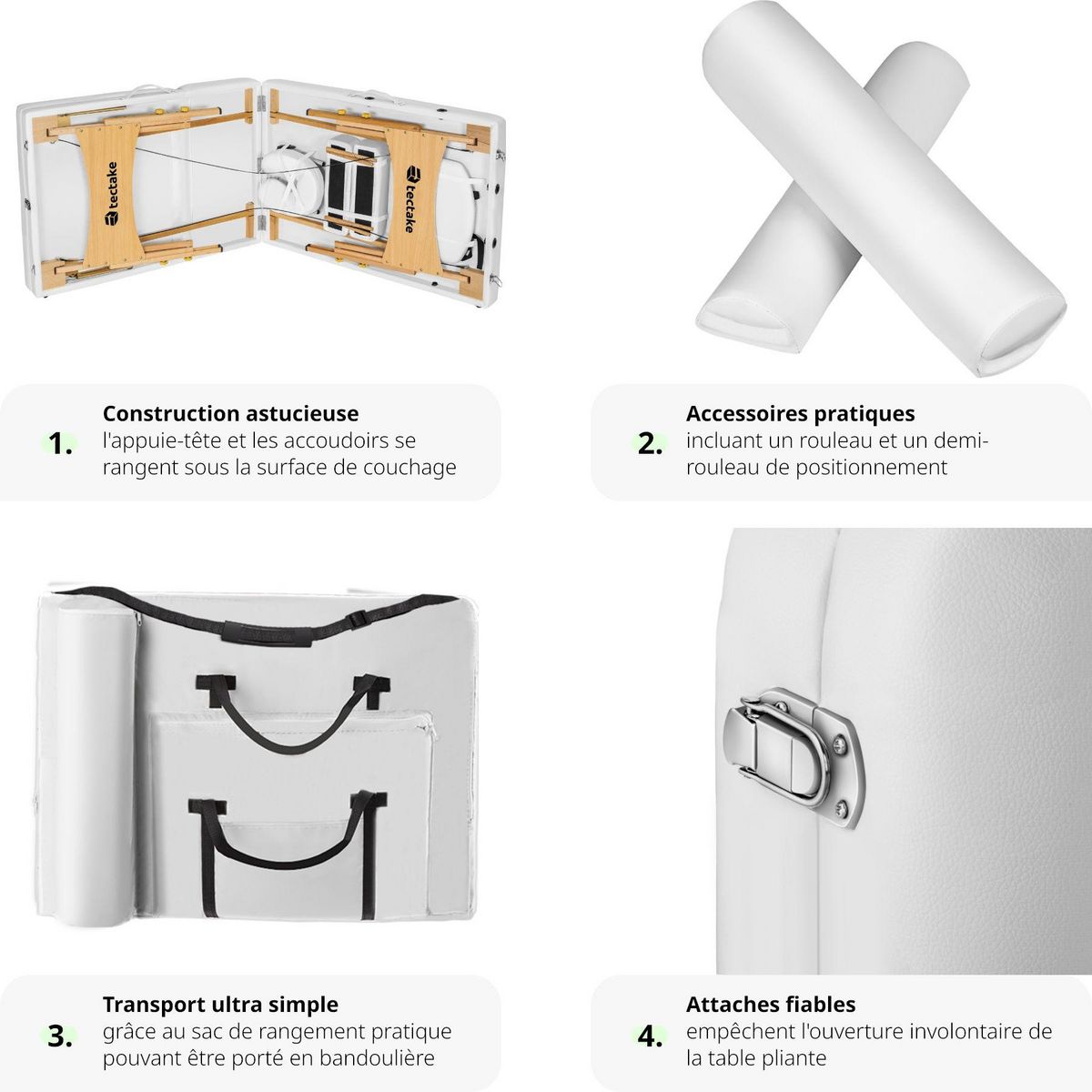 tectake

tectake

1.
Construction astucieuse
l'appuie-tête et les accoudoirs se rangent sous la surface de couchage

2.
Accessoires pratiques
incluant un rouleau et un demi-rouleau de positionnement

3.
Transport ultra simple
grâce au sac de rangement pratique pouvant être porté en bandoulière

4.
Attaches fiables
empêchent l'ouverture involontaire de la table pliante